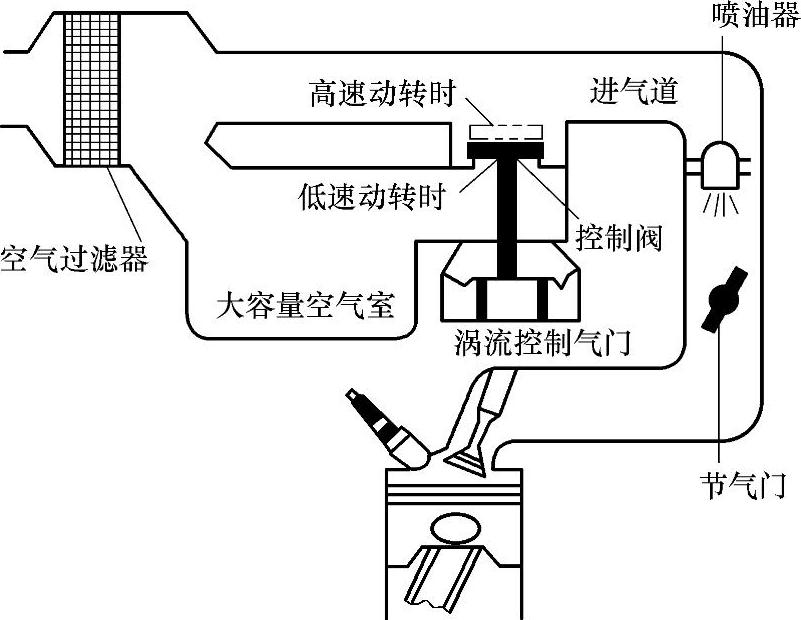 喷油器
高速动转时
进气道
低速动转时
控制阀
空气过滤器
大容量空气室
涡流控制气门
节气门