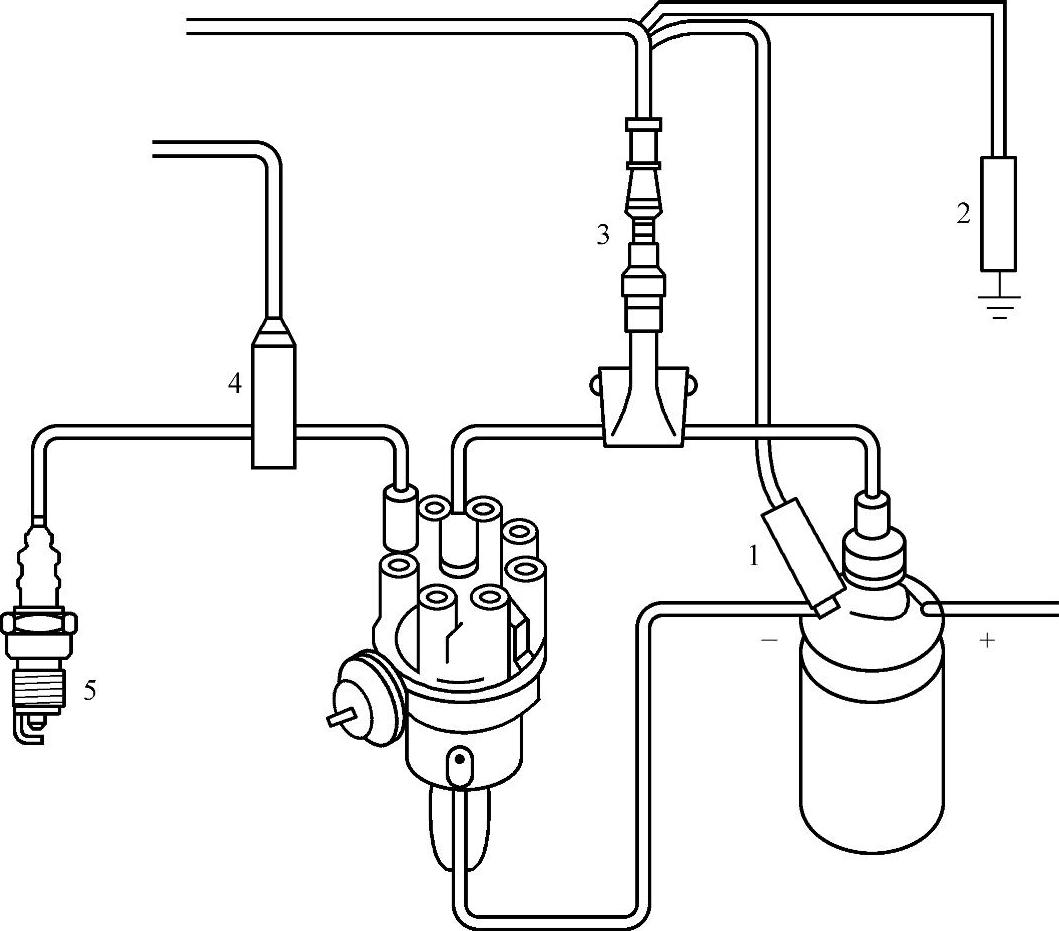 2
3
4
1
−
+
5