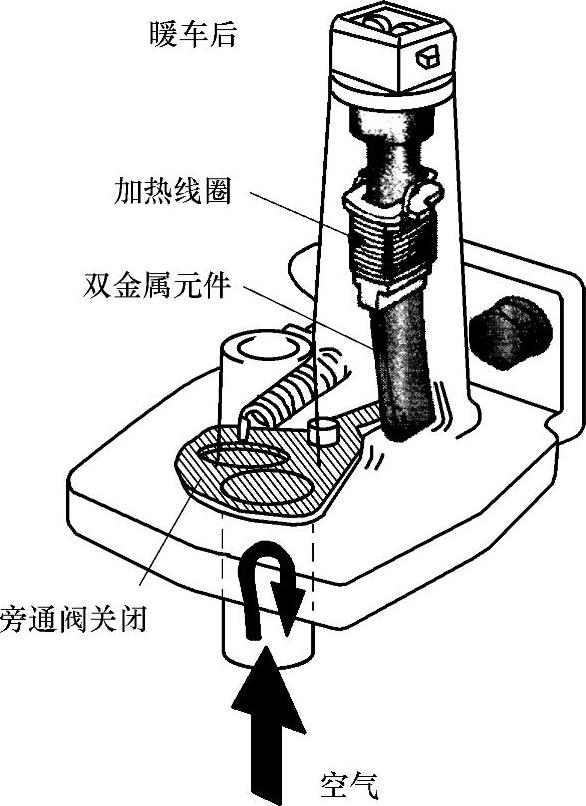 暖车后

加热线圈

双金属元件

旁通阀关闭

空气