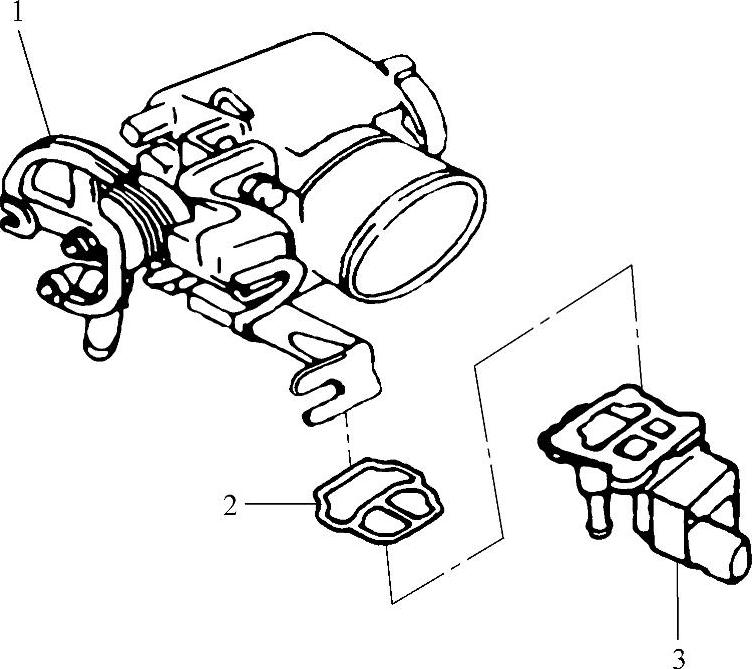 1
2
3