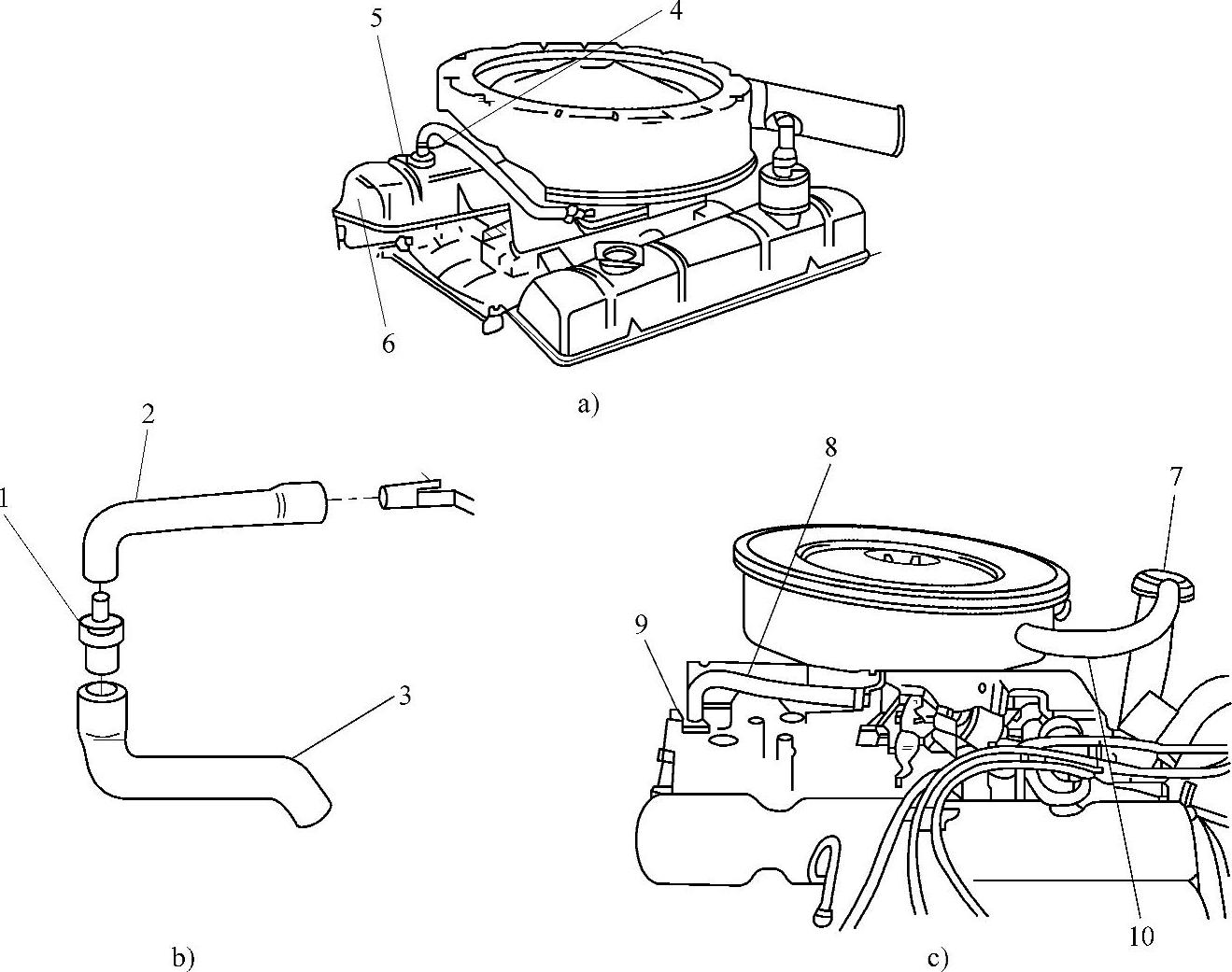 5
4
6
a)
2
1
3
b)
8
7
9
10
c)