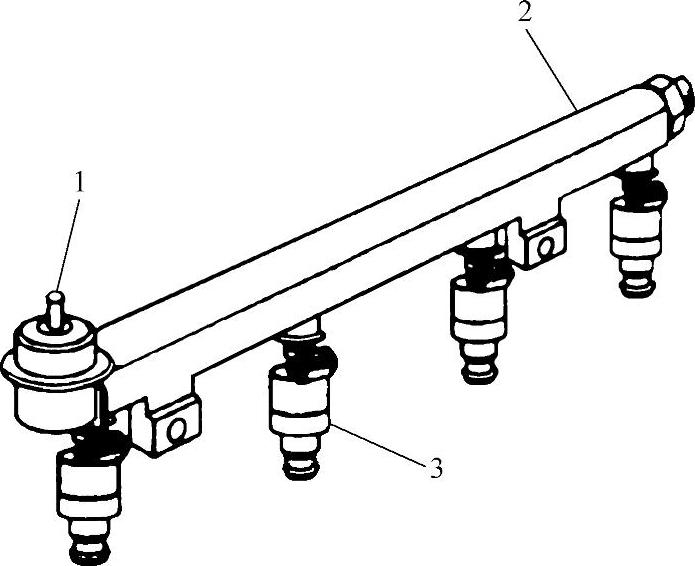 2

1

3