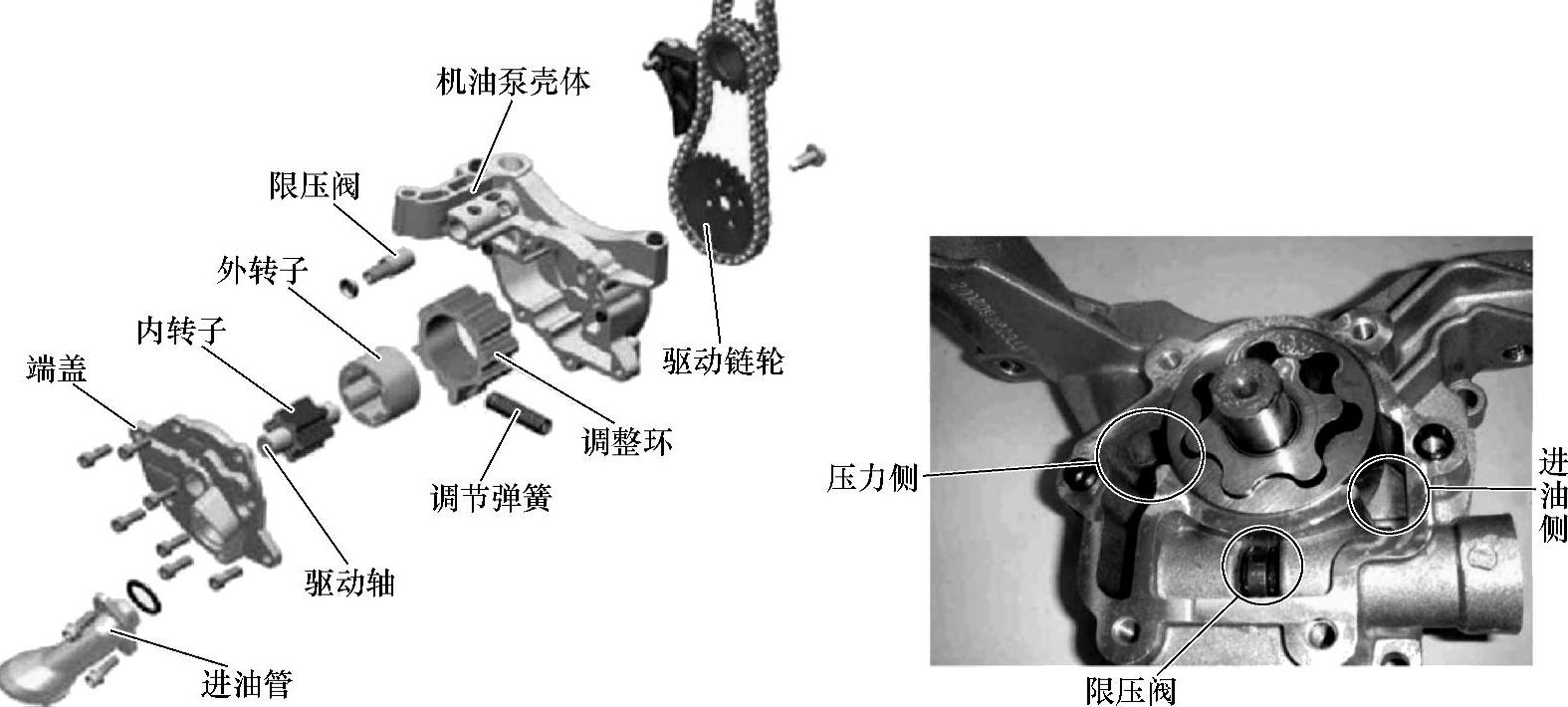 机油泵壳体
限压阀
外转子
内转子
端盖
驱动链轮
调整环
调节弹簧
驱动轴
进油管
压力侧
进油侧
限压阀