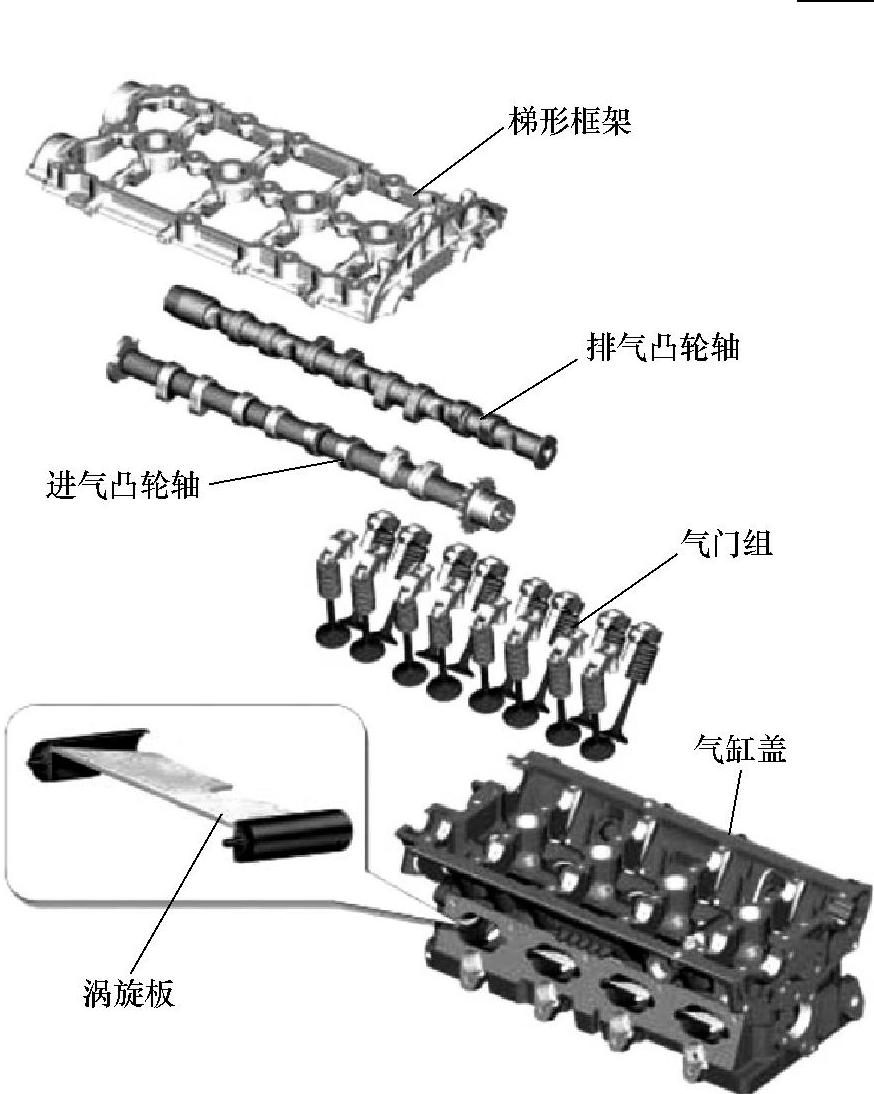 梯形框架

排气凸轮轴

进气凸轮轴

气门组

气缸盖

涡旋板