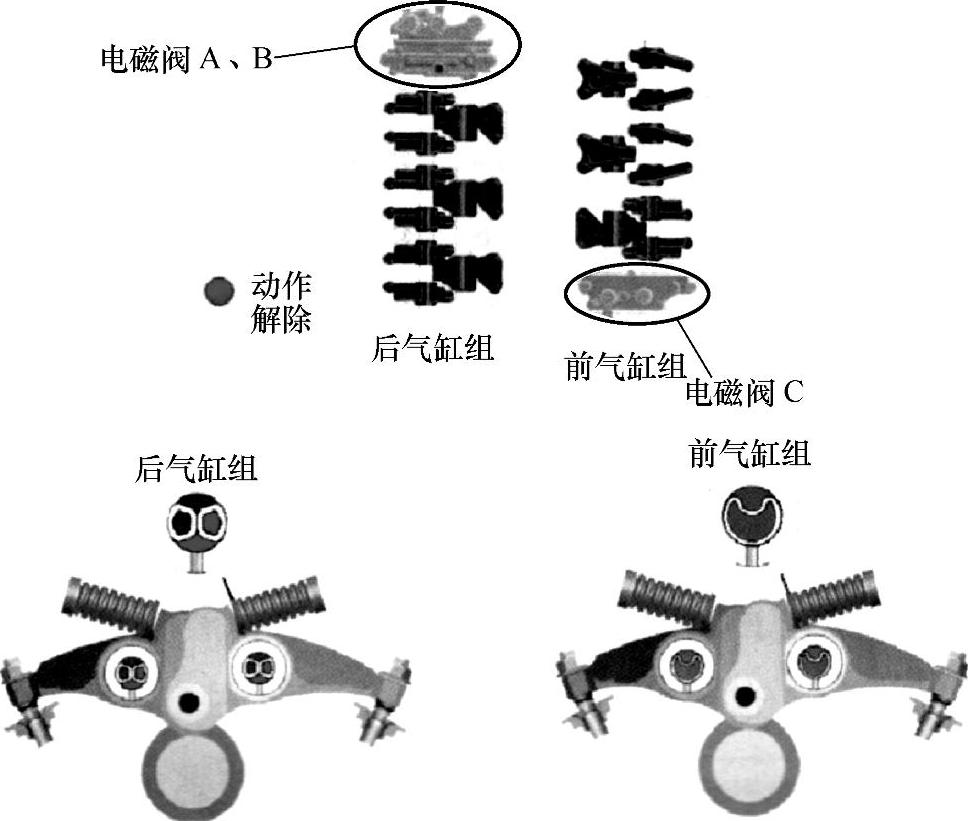 电磁阀 A、B

动作解除

后气缸组

前气缸组

电磁阀 C

后气缸组

前气缸组