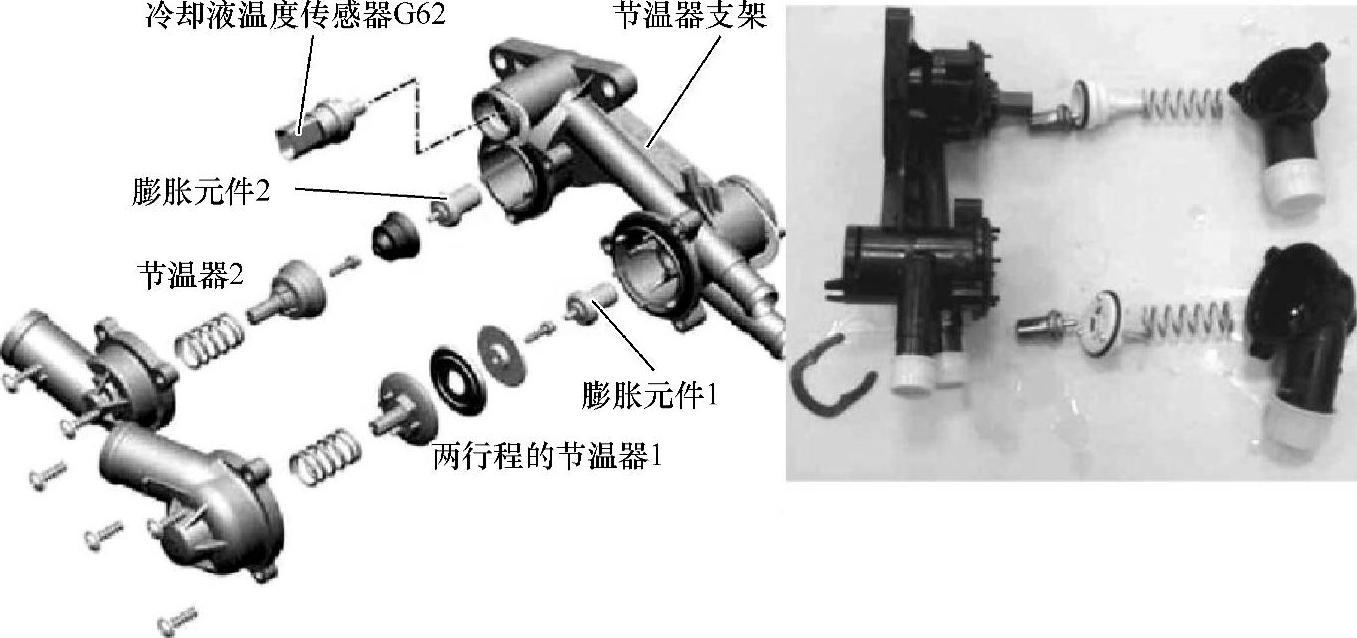 冷却液温度传感器G62
节温器支架
膨胀元件2
节温器2
膨胀元件1
两行程的节温器1