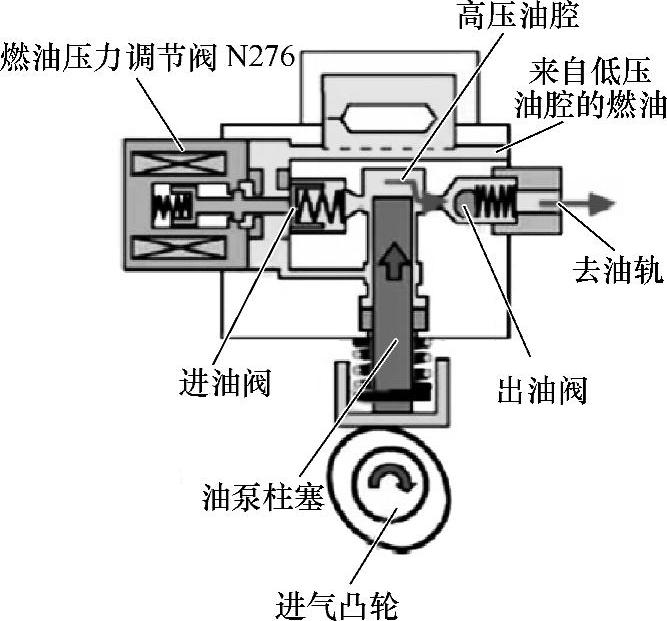 高压油腔
燃油压力调节阀 N276
来自低压油腔的燃油
去油轨
进油阀
出油阀
油泵柱塞
进气凸轮