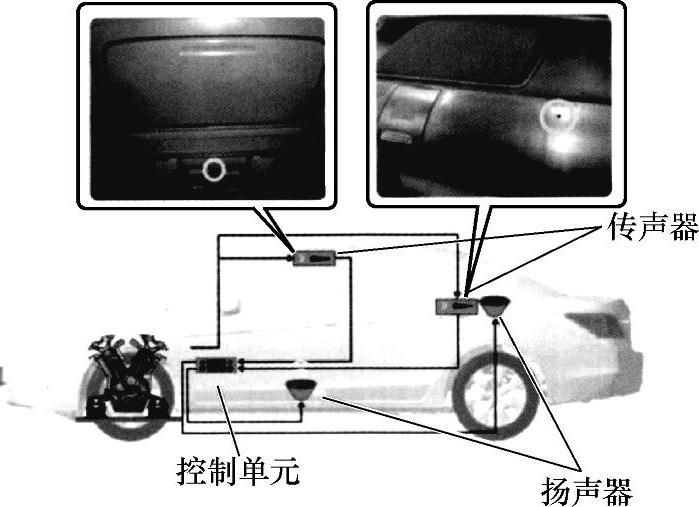 传声器

控制单元

扬声器