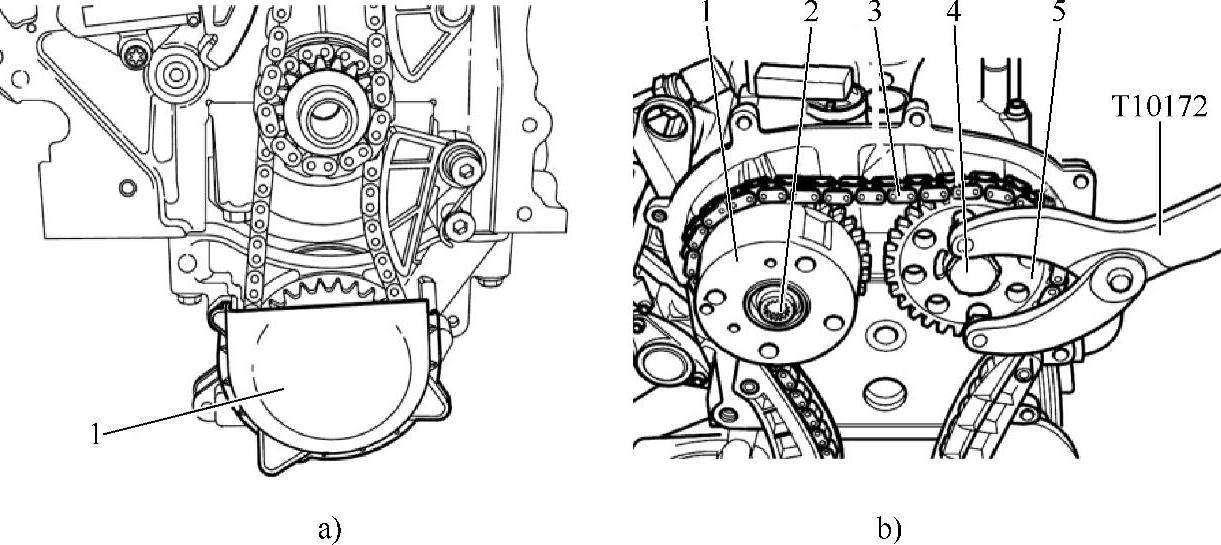 1

a)

1 2 3 4 5

T10172

b)