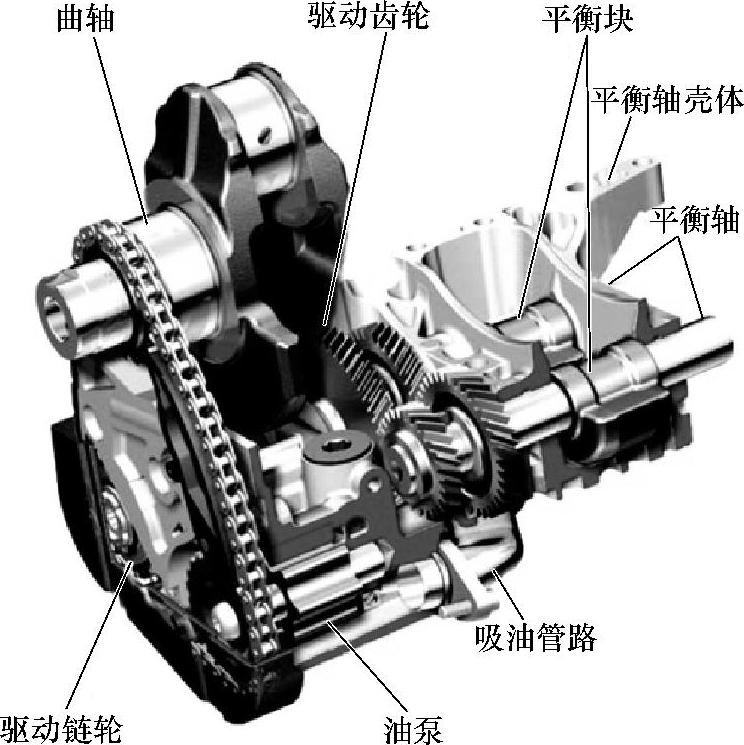 曲轴
驱动齿轮
平衡块
平衡轴壳体
平衡轴
吸油管路
驱动链轮
油泵