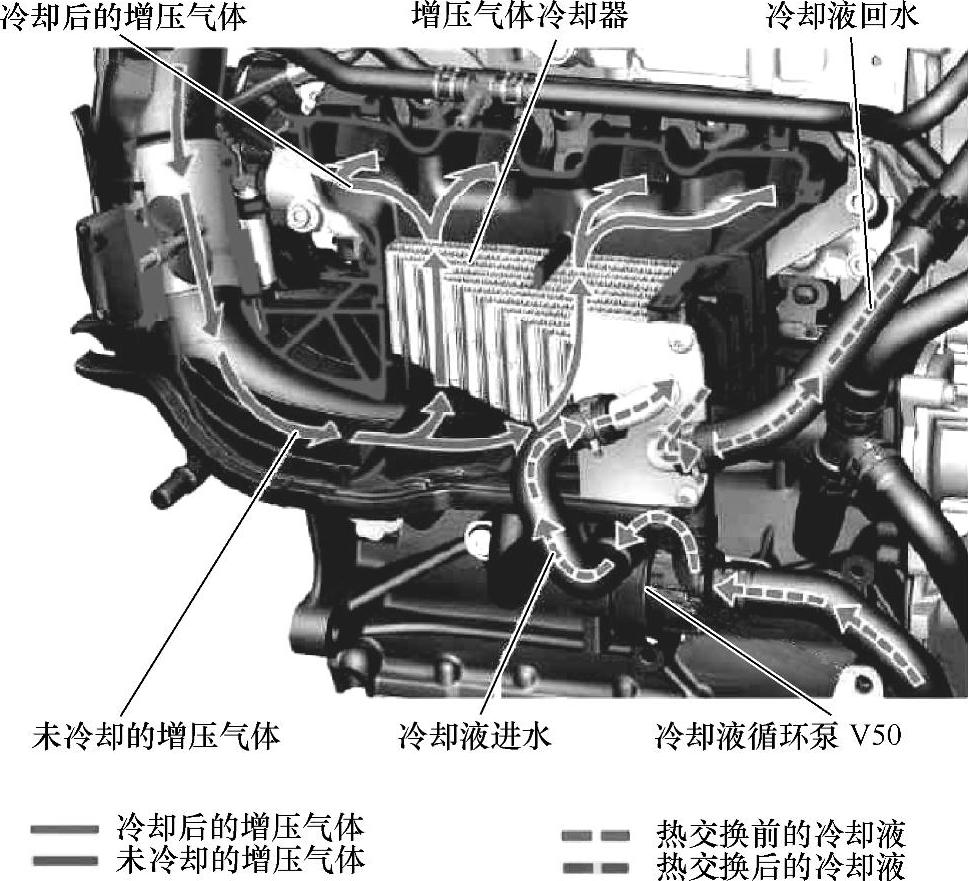 冷却后的增压气体
增压气体冷却器
冷却液回水
未冷却的增压气体
冷却液进水
冷却液循环泵 V50

冷却后的增压气体
未冷却的增压气体
热交换前的冷却液
热交换后的冷却液