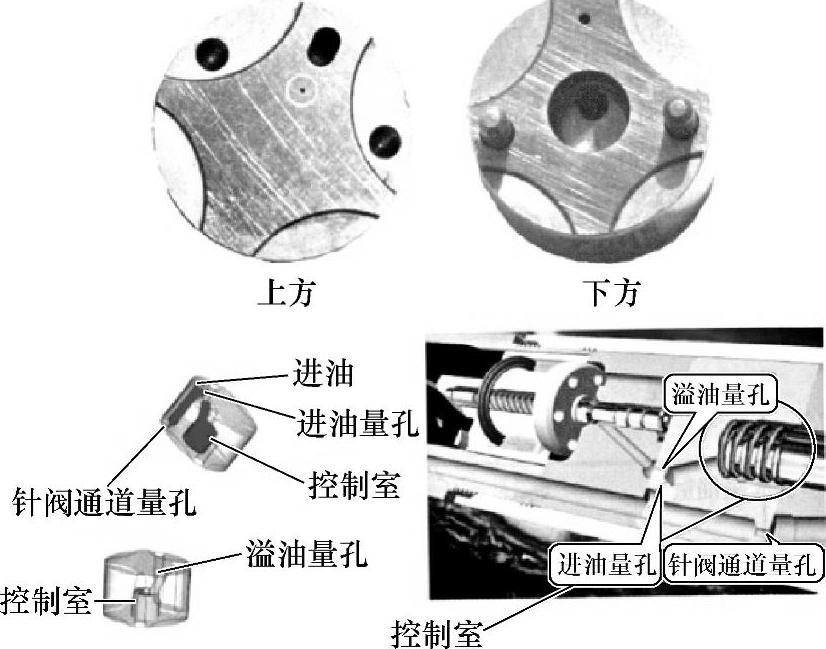 上方

下方

进油

进油量孔

控制室

针阀通道量孔

溢油量孔

控制室

溢油量孔

进油量孔

针阀通道量孔

控制室