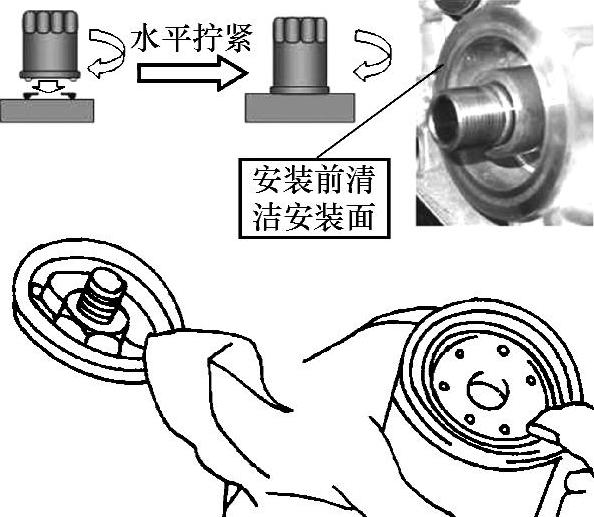 水平拧紧

安装前清洁安装面