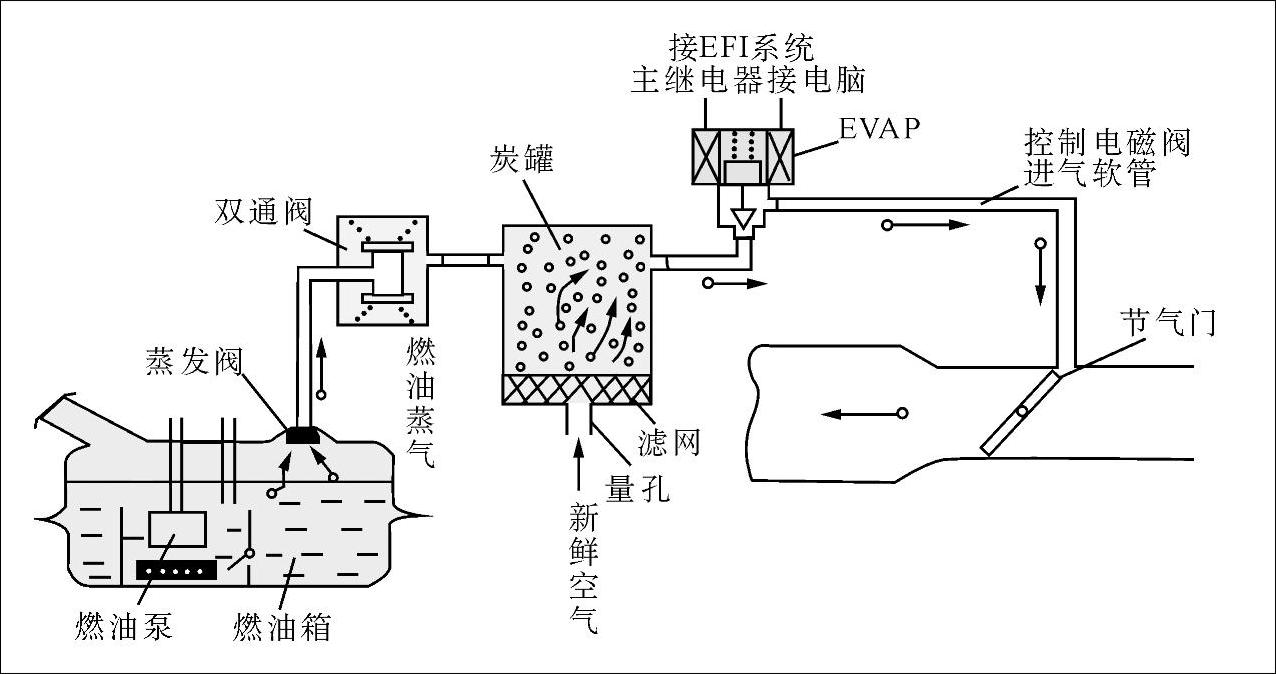 接EFI系统
主继电器接电脑

EVAP

控制电磁阀
进气软管

炭罐

双通阀

节气门

蒸发阀

燃油蒸气

滤网

量孔

新鲜空气

燃油泵

燃油箱