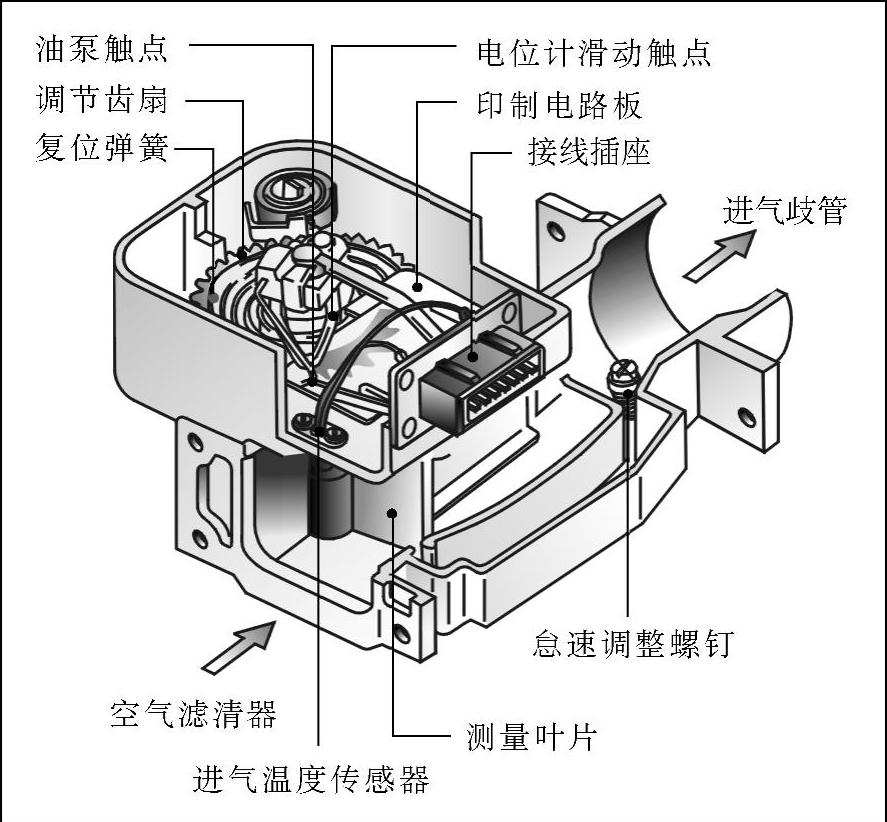 油泵触点
调节齿扇
复位弹簧
电位计滑动触点
印制电路板
接线插座
进气歧管
怠速调整螺钉
空气滤清器
测量叶片
进气温度传感器