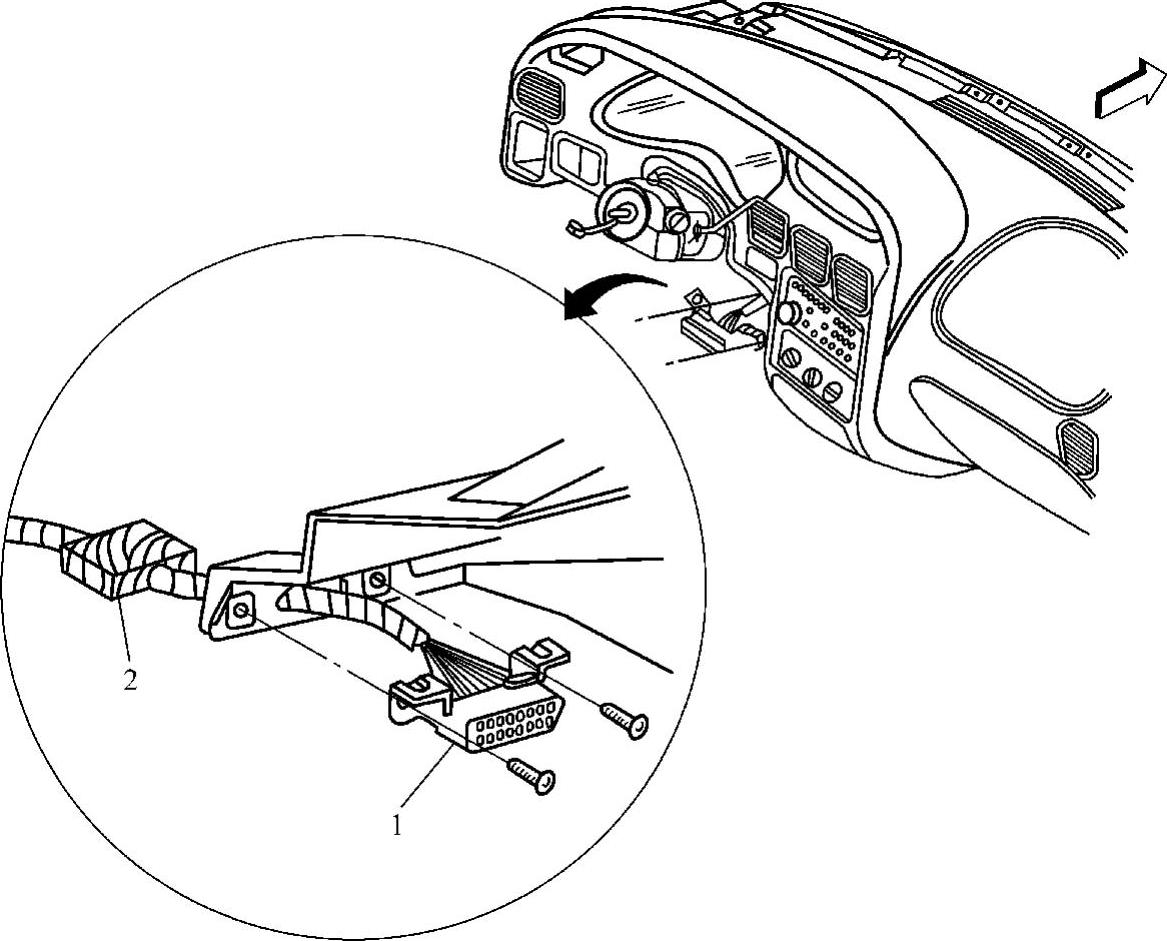 2

1