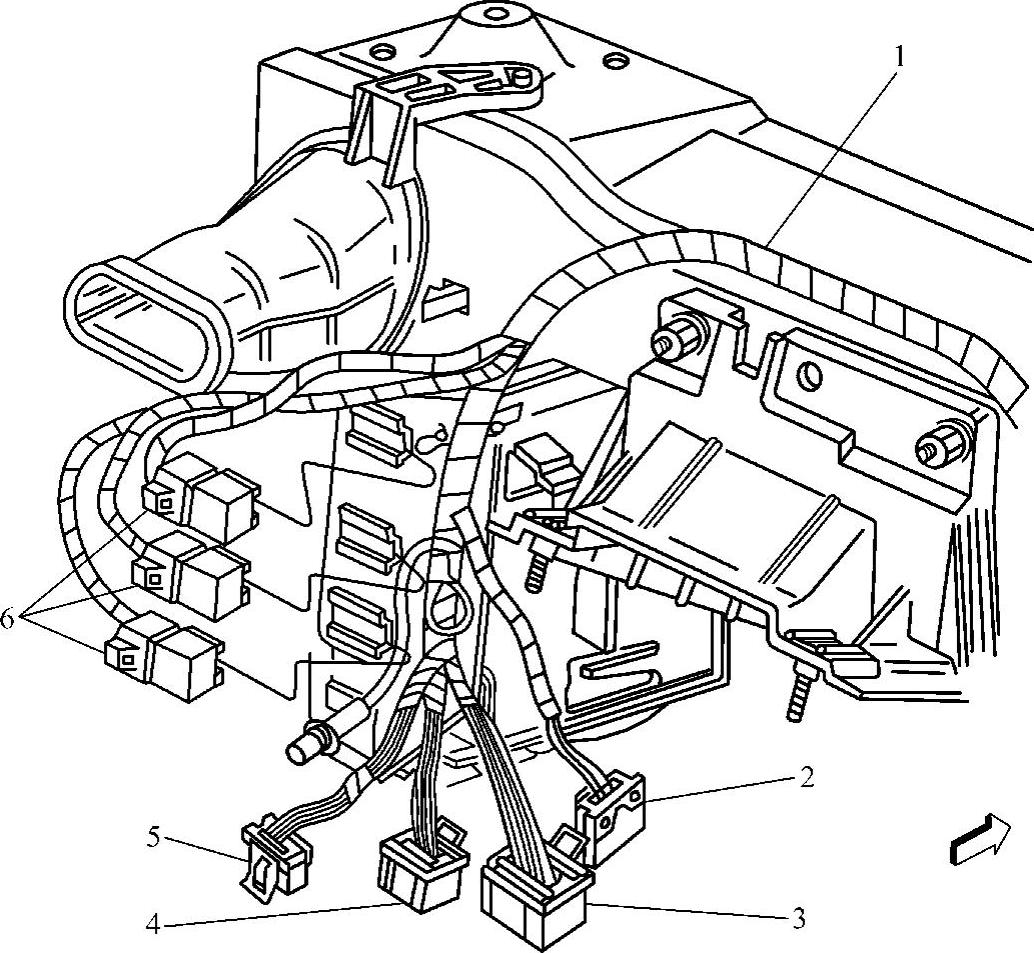 1
6
2
5
4
3