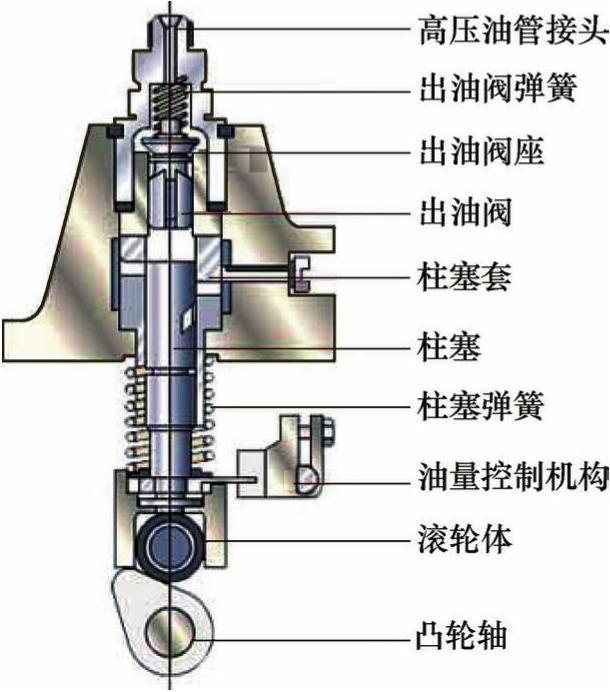 高压油管接头
出油阀弹簧
出油阀座
出油阀
柱塞套
柱塞
柱塞弹簧
油量控制机构
滚轮体
凸轮轴