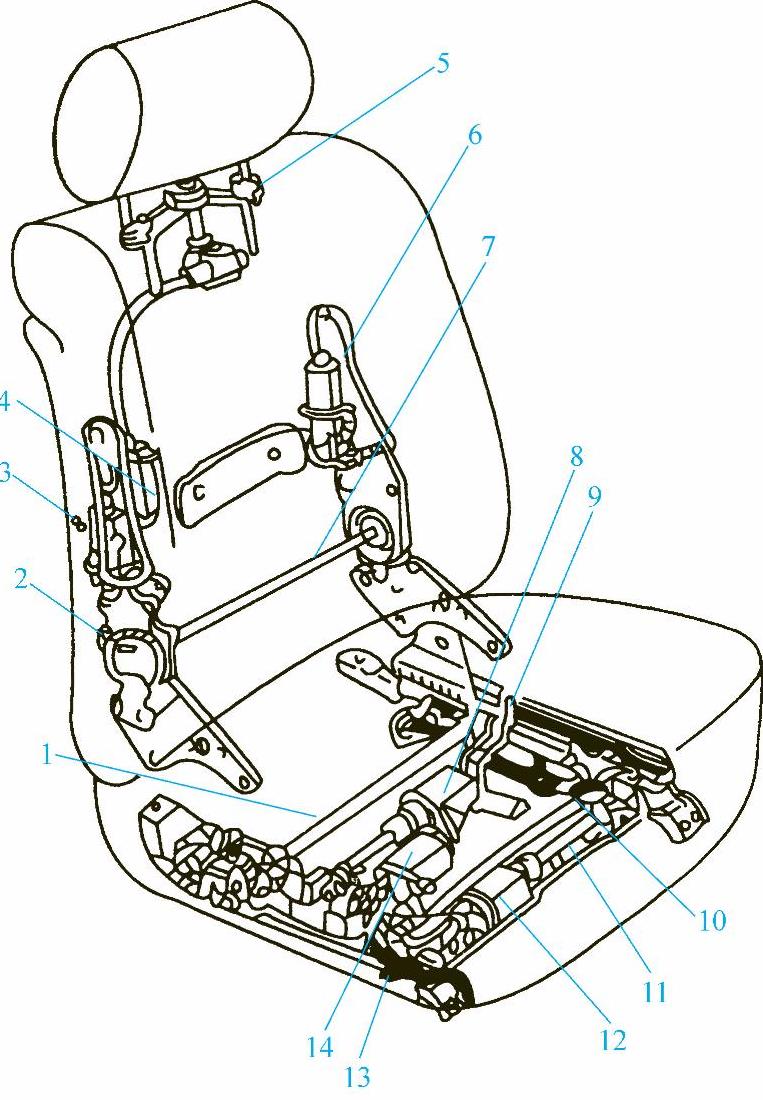 5
6
7
4
3
2
8
9
1
10
11
12
14
13