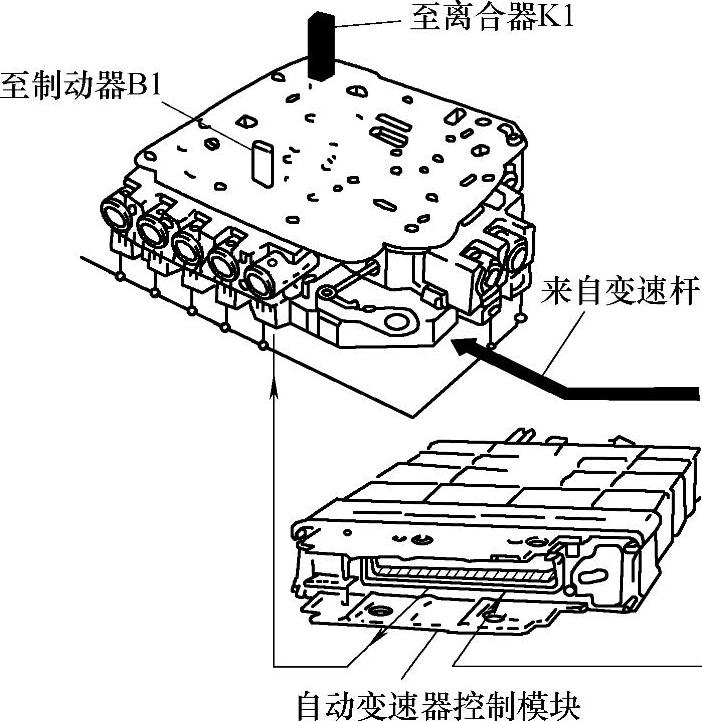 至离合器K1

至制动器B1

来自变速杆

自动变速器控制模块