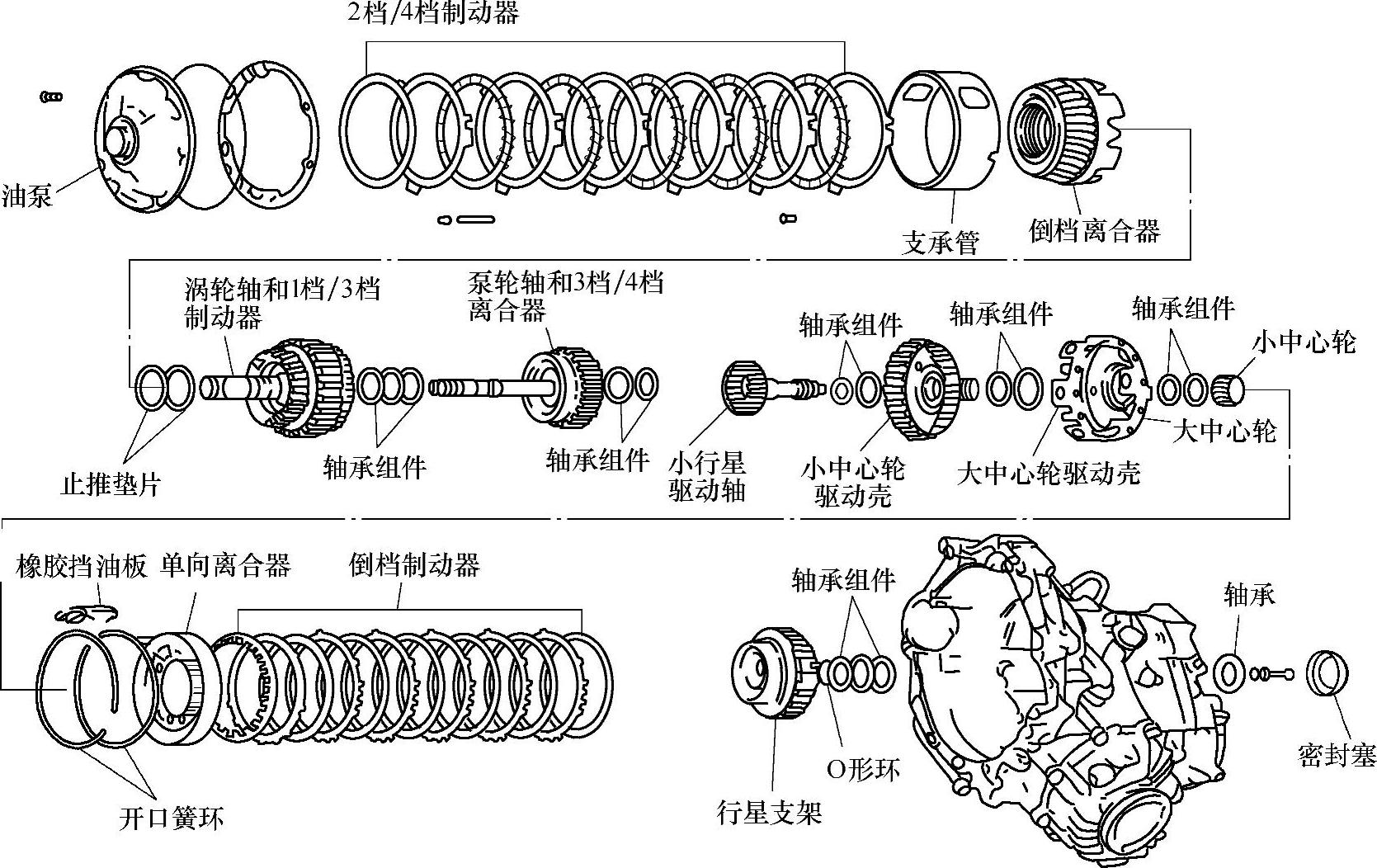 2档/4档制动器

油泵

支承管

倒档离合器

涡轮轴和1档/3档制动器

泵轮轴和3档/4档离合器

轴承组件

轴承组件

轴承组件

小中心轮

止推垫片

轴承组件

轴承组件

小行星驱动轴

小中心轮驱动壳

大中心轮驱动壳

大中心轮

橡胶挡油板

单向离合器

倒档制动器

轴承组件

轴承

开口簧环

O形环

行星支架

密封塞