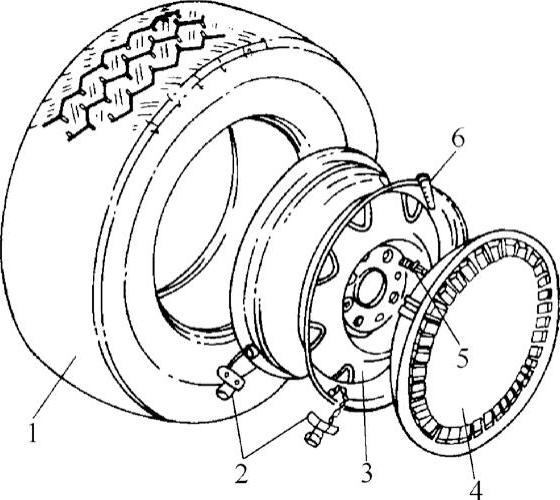 6
5
1
2
3
4