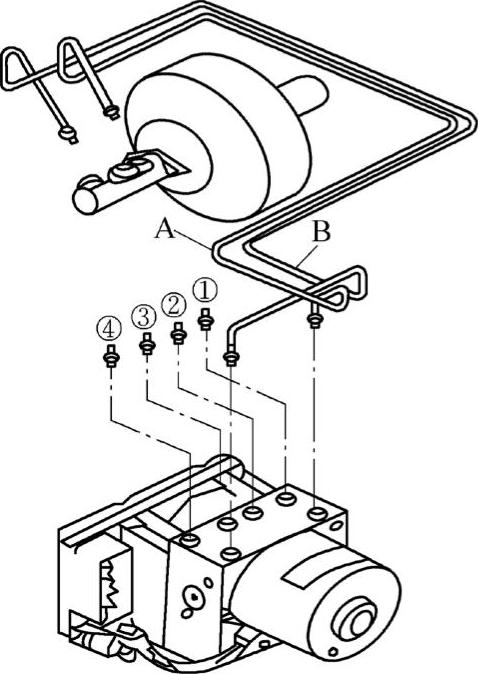 A
B
①
②
③
④