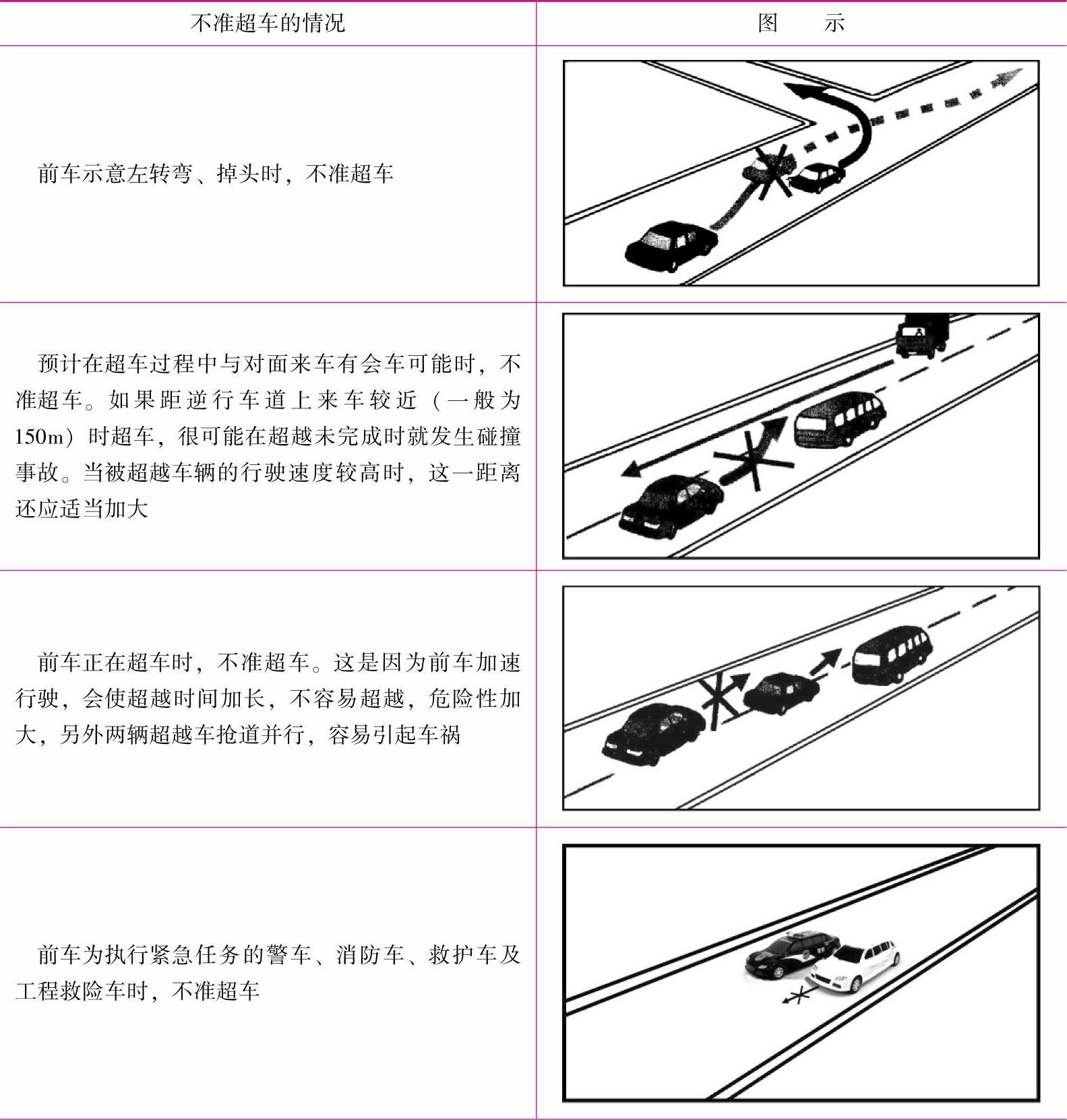 | 不准超车的情况 | 图　示 |
|---|---|
| 前车示意左转弯、掉头时，不准超车 | |
| 预计在超车过程中与对面来车有会车可能时，不准超车。如果距逆行车道上来车较近（一般为150m）时超车，很可能在超越未完成时就发生碰撞事故。当被超越车辆的行驶速度较高时，这一距离还应适当加大 | |
| 前车正在超车时，不准超车。这是因为前车加速行驶，会使超越时间加长，不容易超越，危险性加大，另外两辆超越车抢道并行，容易引起车祸 | |
| 前车为执行紧急任务的警车、消防车、救护车及工程救险车时，不准超车 | |