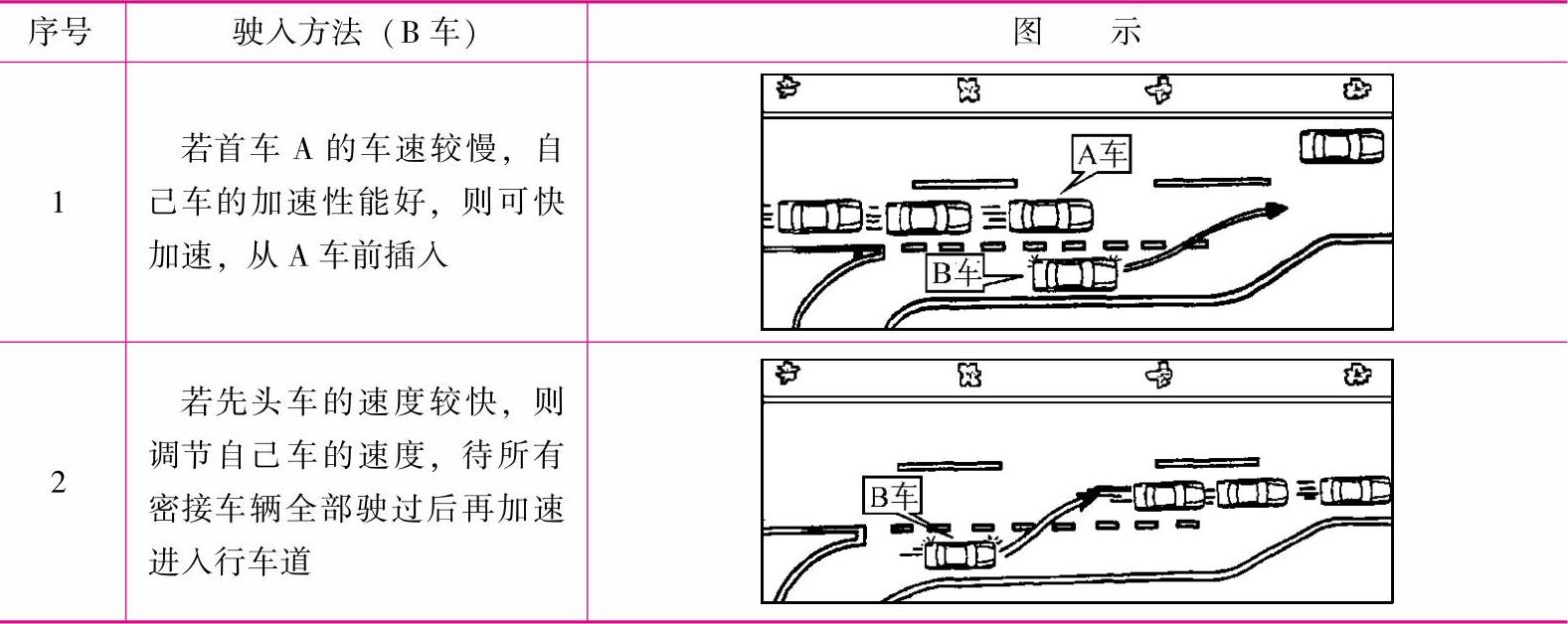 | 序号 | 驶入方法（B 车） | 图　示 |
|---|---|---|
| 1 | 若首车 A 的车速较慢，自己车的加速性能好，则可快加速，从 A 车前插入 | A车 B车 |
| 2 | 若先头车的速度较快，则调节自己车的速度，待所有密接车辆全部驶过后再加速进入行车道 | B车 |