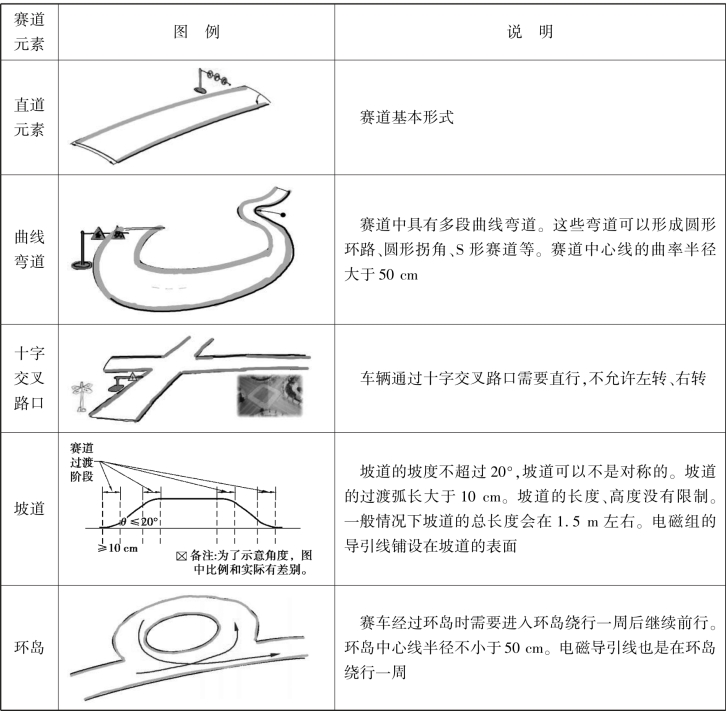 | 赛道元素 | 图　例 | 说　明 |
|---|---|---|
| 直道元素 | | 赛道基本形式 |
| 曲线弯道 | | 赛道中具有多段曲线弯道。这些弯道可以形成圆形环路、圆形拐角、S 形赛道等。赛道中心线的曲率半径大于 50 cm |
| 十字交叉路口 | | 车辆通过十字交叉路口需要直行,不允许左转、右转 |
| 坡道 | 赛道过渡阶段 $\theta \leq 20°$ $\geq 10$ cm ☒备注:为了示意角度,图中比例和实际有差别。 | 坡道的坡度不超过 20°,坡道可以不是对称的。坡道的过渡弧长大于 10 cm。坡道的长度、高度没有限制。一般情况下坡道的总长度会在 1.5 m 左右。电磁组的导引线铺设在坡道的表面 |
| 环岛 | | 赛车经过环岛时需要进入环岛绕行一周后继续前行。环岛中心线半径不小于 50 cm。电磁导引线也是在环岛绕行一周 |