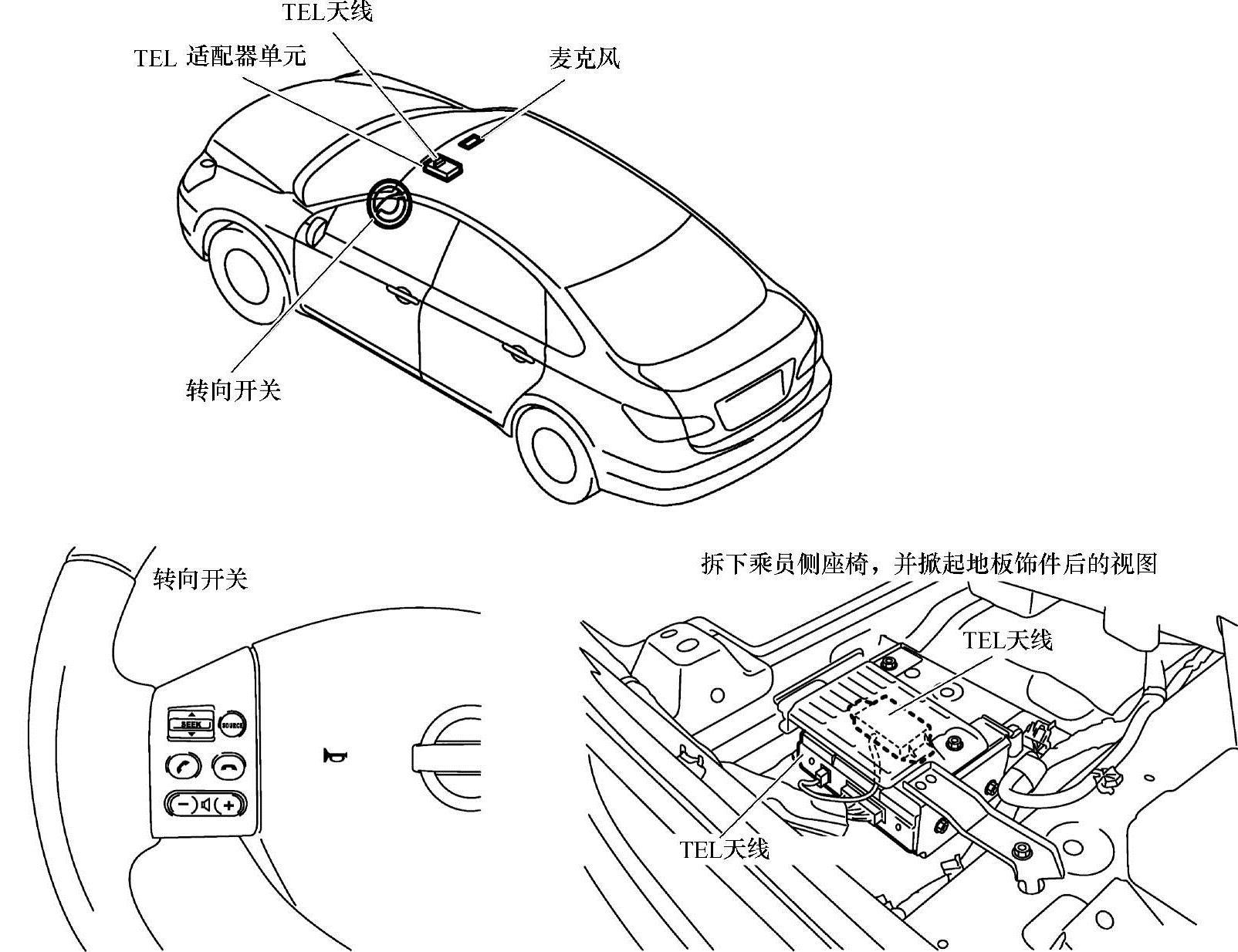 TEL天线

TEL 适配器单元

麦克风

转向开关

转向开关

SEEK

SOURCE

拆下乘员侧座椅，并掀起地板饰件后的视图

TEL天线

TEL天线