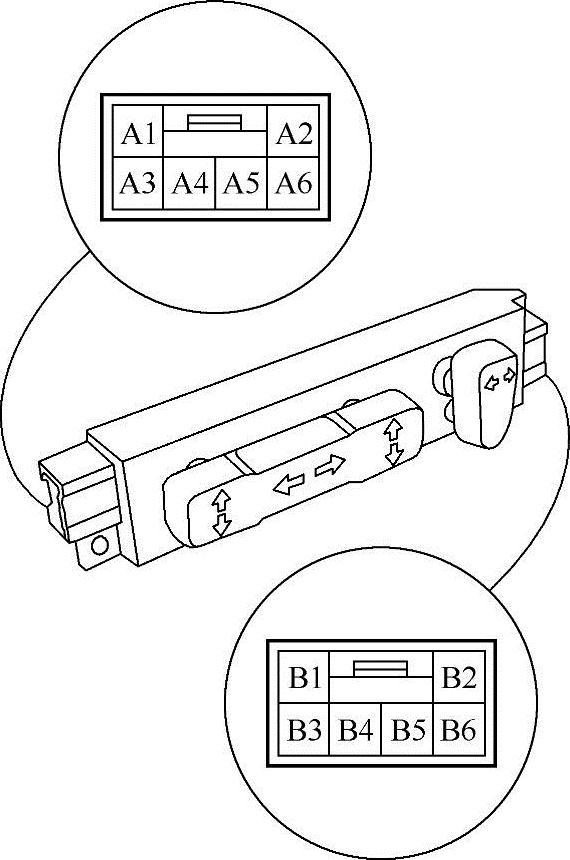 A1 A2
A3 A4 A5 A6

B1 B2
B3 B4 B5 B6