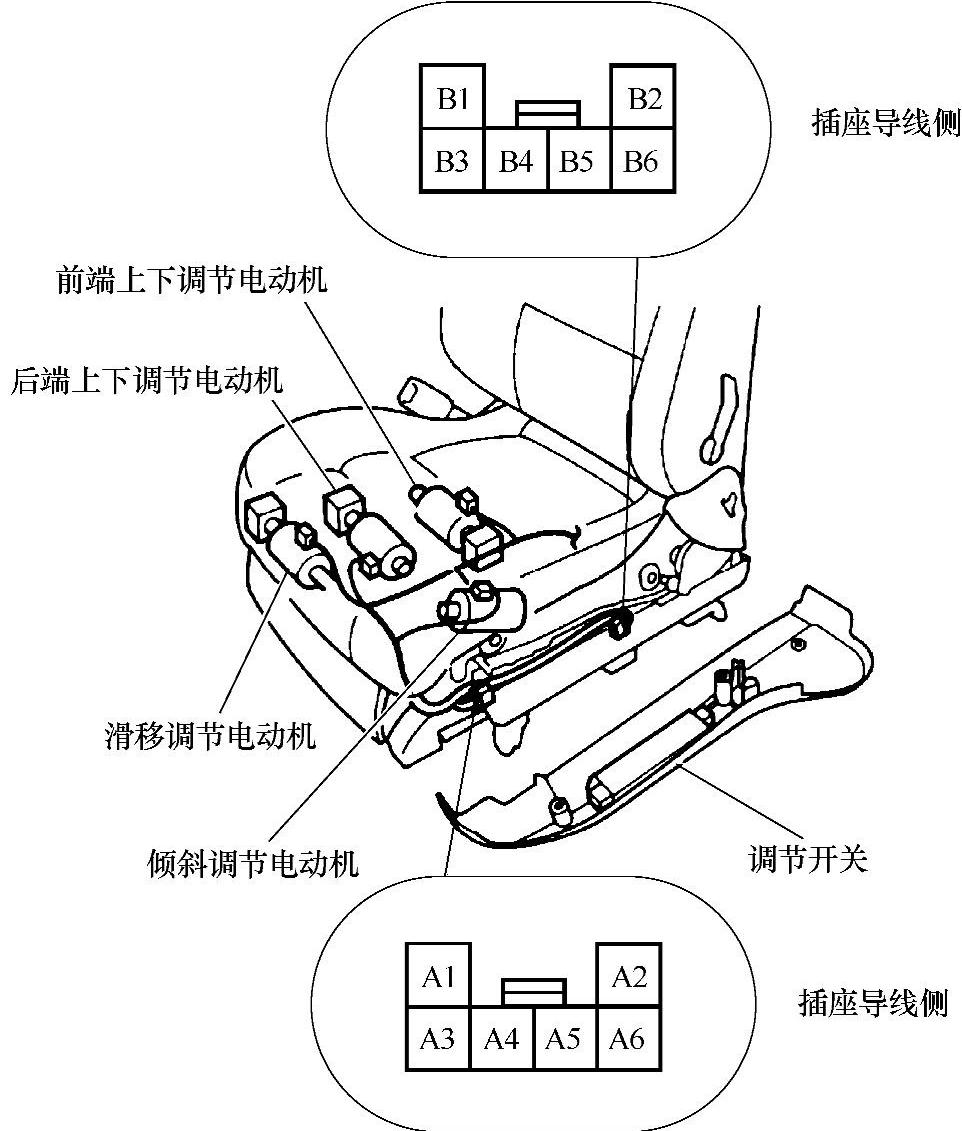 B1
B2
B3 B4 B5 B6
插座导线侧

前端上下调节电动机
后端上下调节电动机
滑移调节电动机
倾斜调节电动机
调节开关

A1
A2
A3 A4 A5 A6
插座导线侧