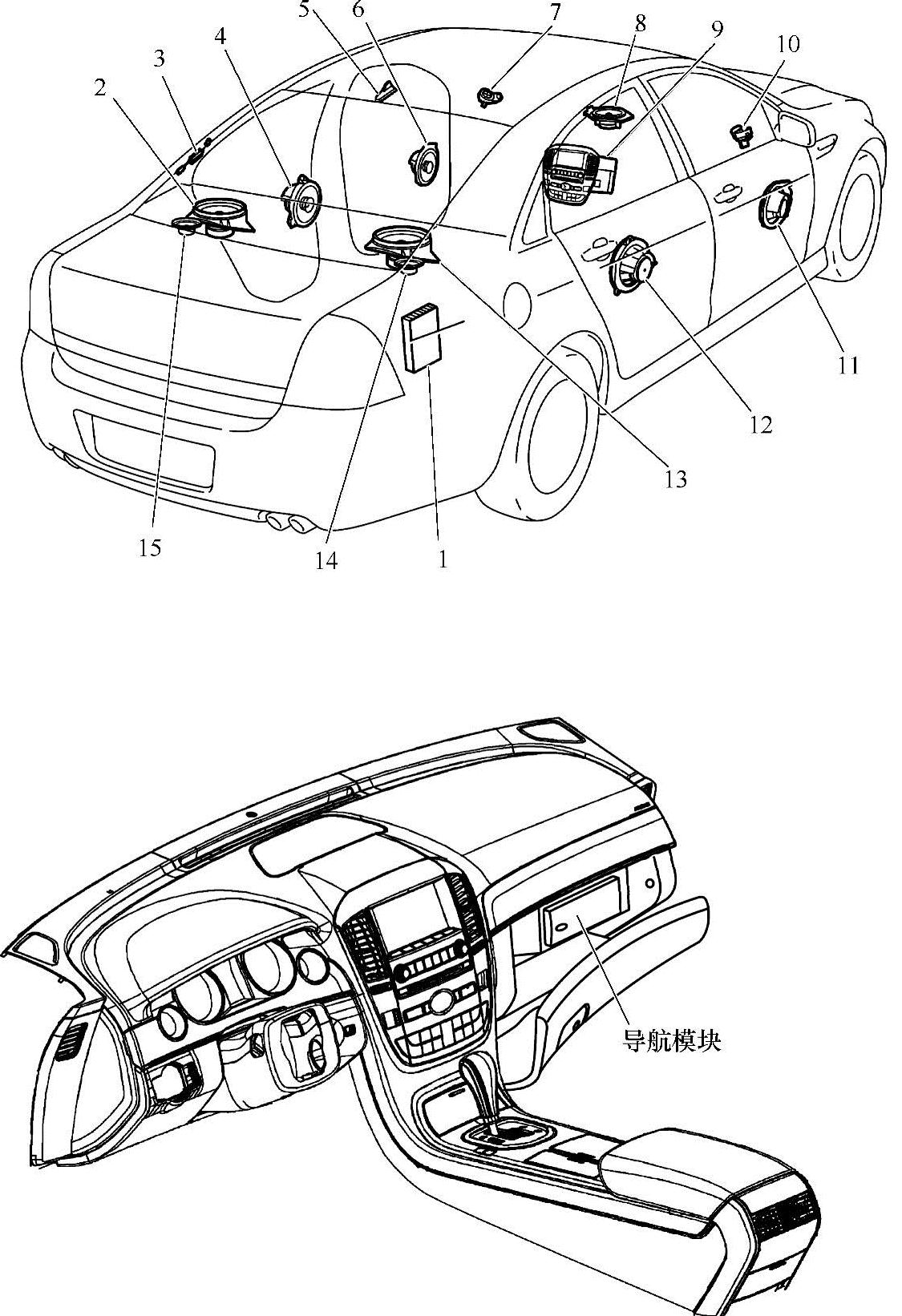 5
6
7
8
9
10
4
3
2
11
12
13
15
14
1

导航模块