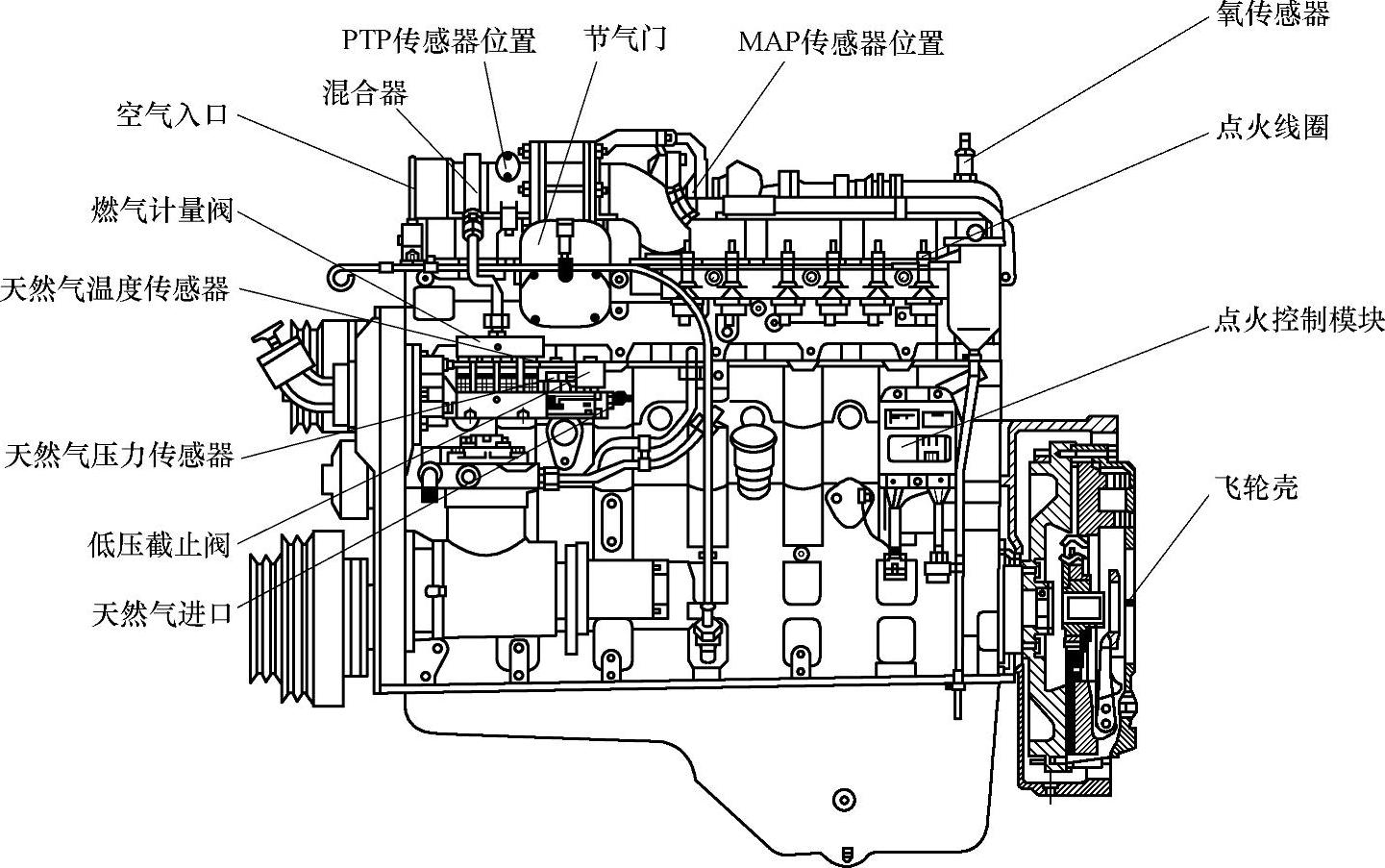 PTP传感器位置
节气门
MAP传感器位置
氧传感器
混合器
空气入口
点火线圈
燃气计量阀
天然气温度传感器
点火控制模块
天然气压力传感器
飞轮壳
低压截止阀
天然气进口