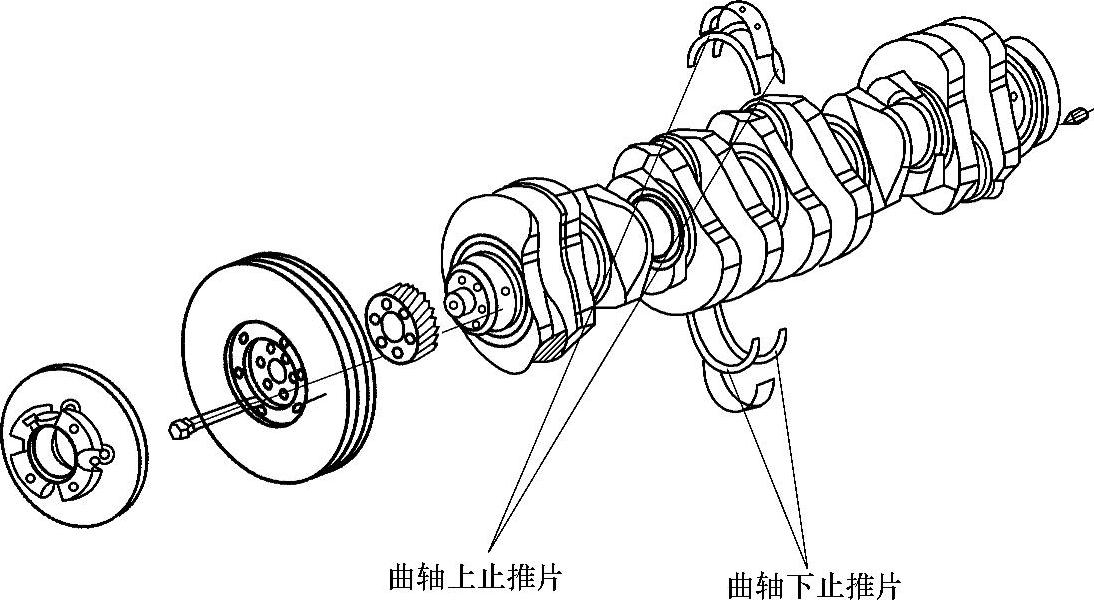 曲轴上止推片

曲轴下止推片