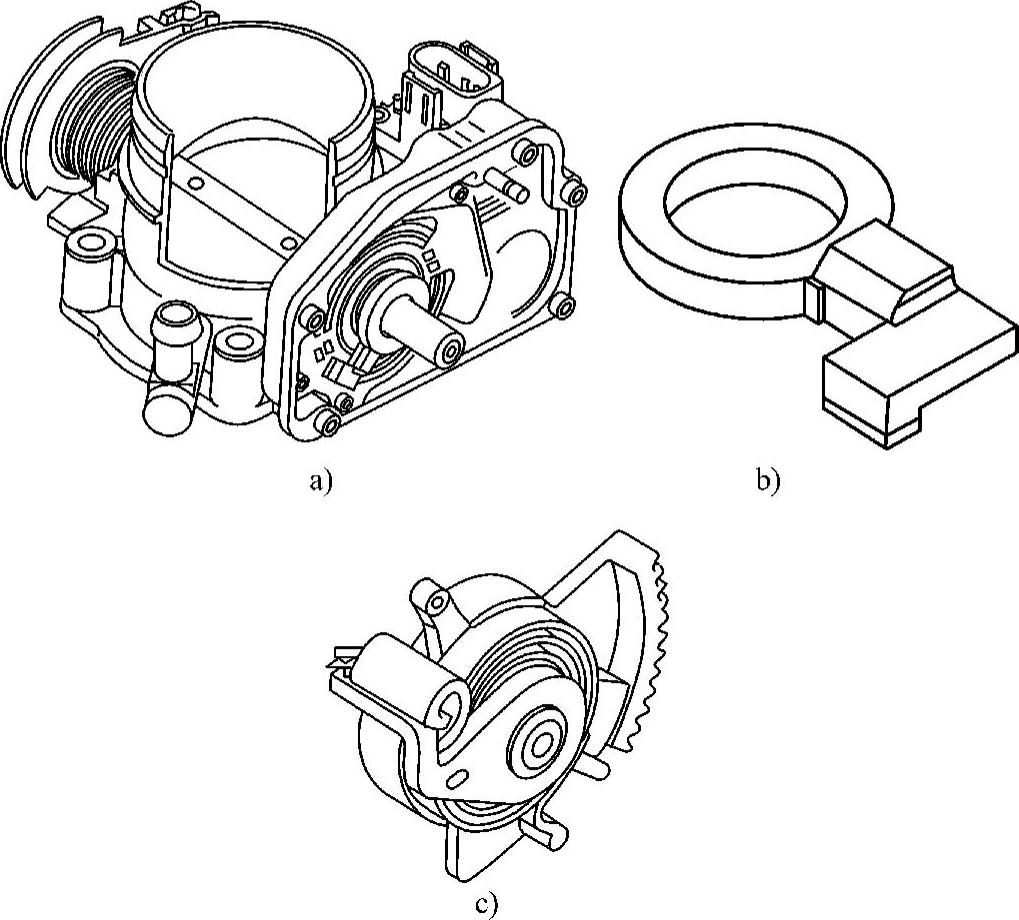 a)

b)

c)