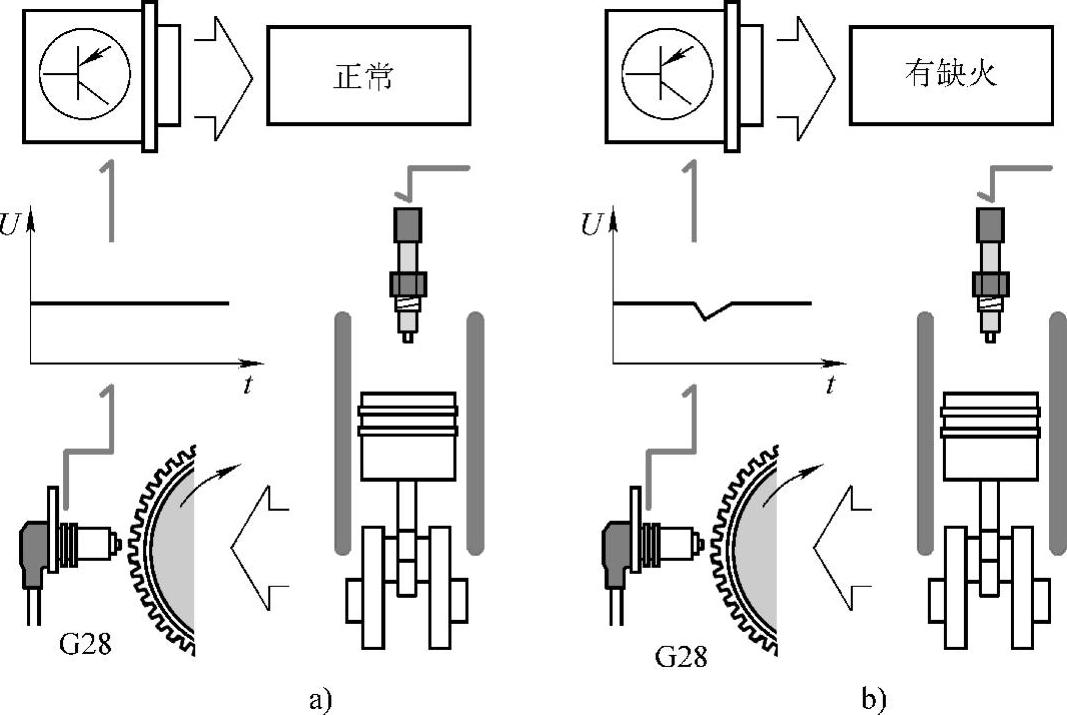 正常

$U$

$t$

G28

a)

有缺火

$U$

$t$

G28

b)