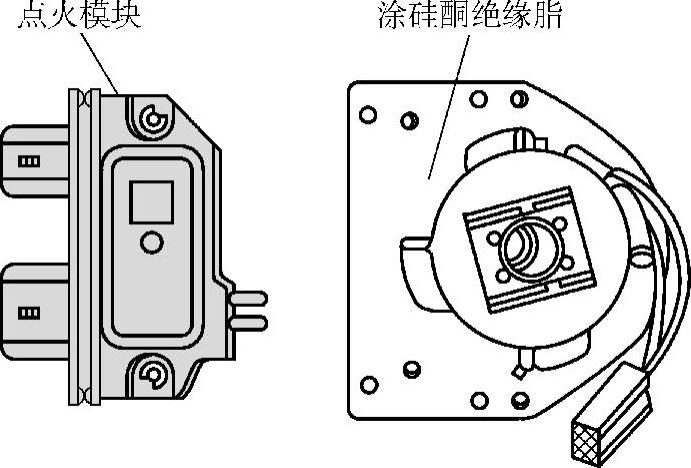 点火模块

涂硅酮绝缘脂