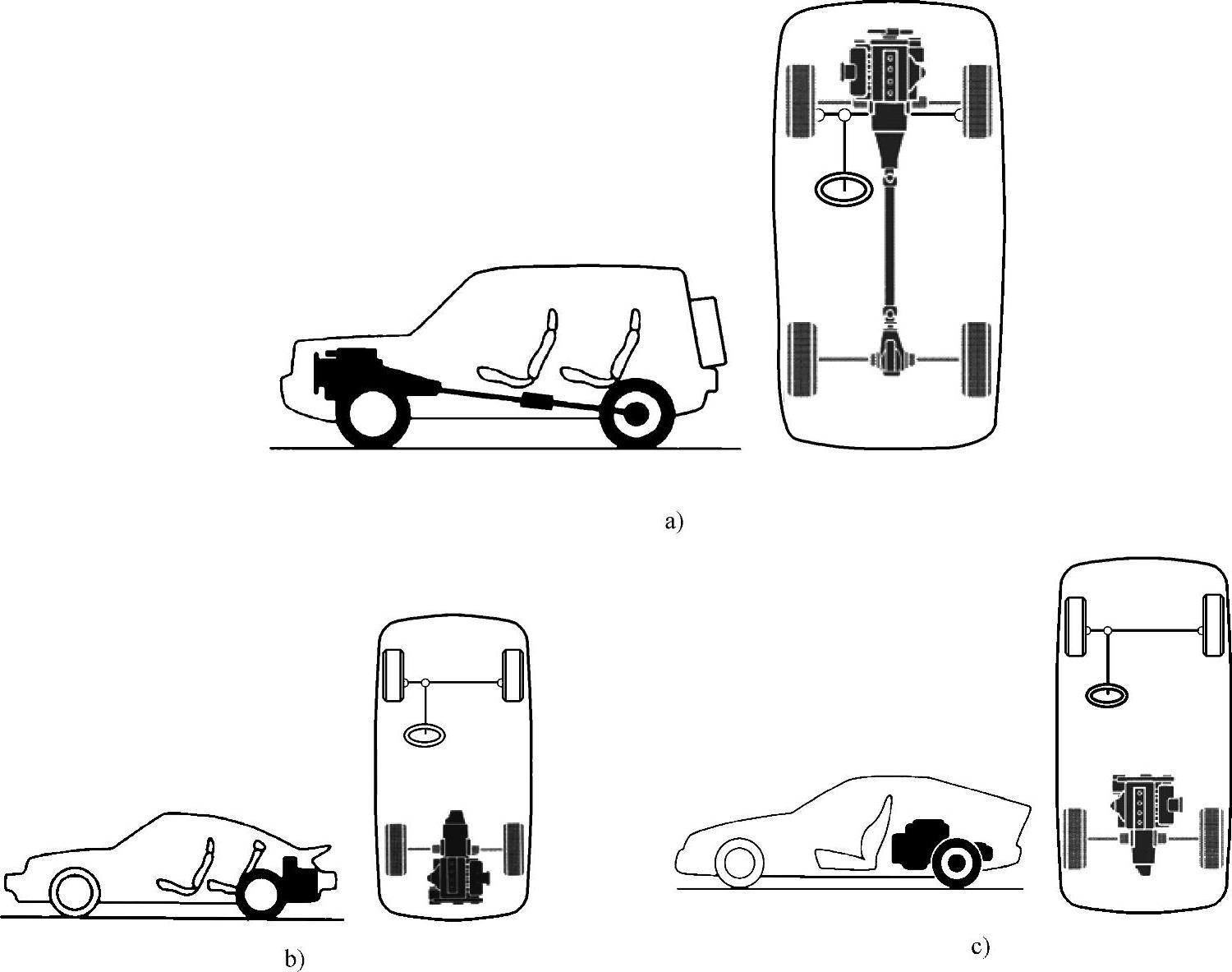 a)

b)

c)