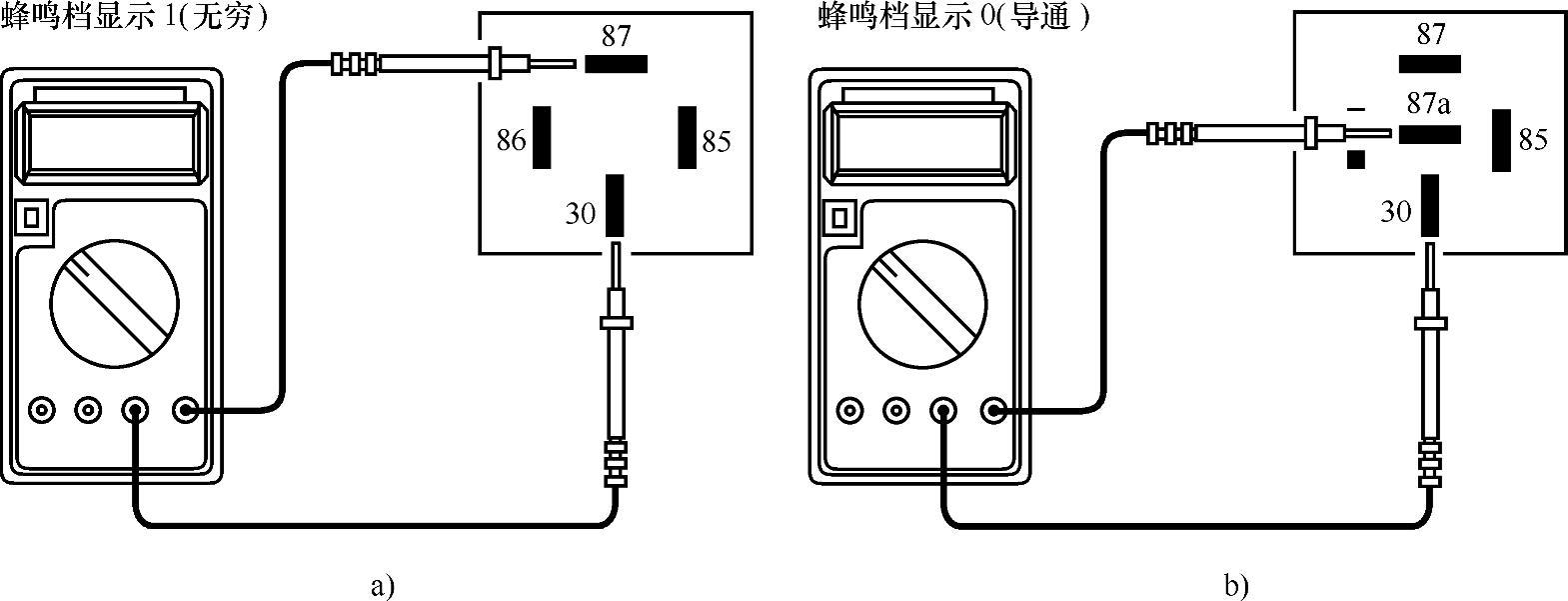 蜂鸣档显示 1(无穷)

87

86

85

30

a)

蜂鸣档显示 0(导通)

87

87a

85

30

b)