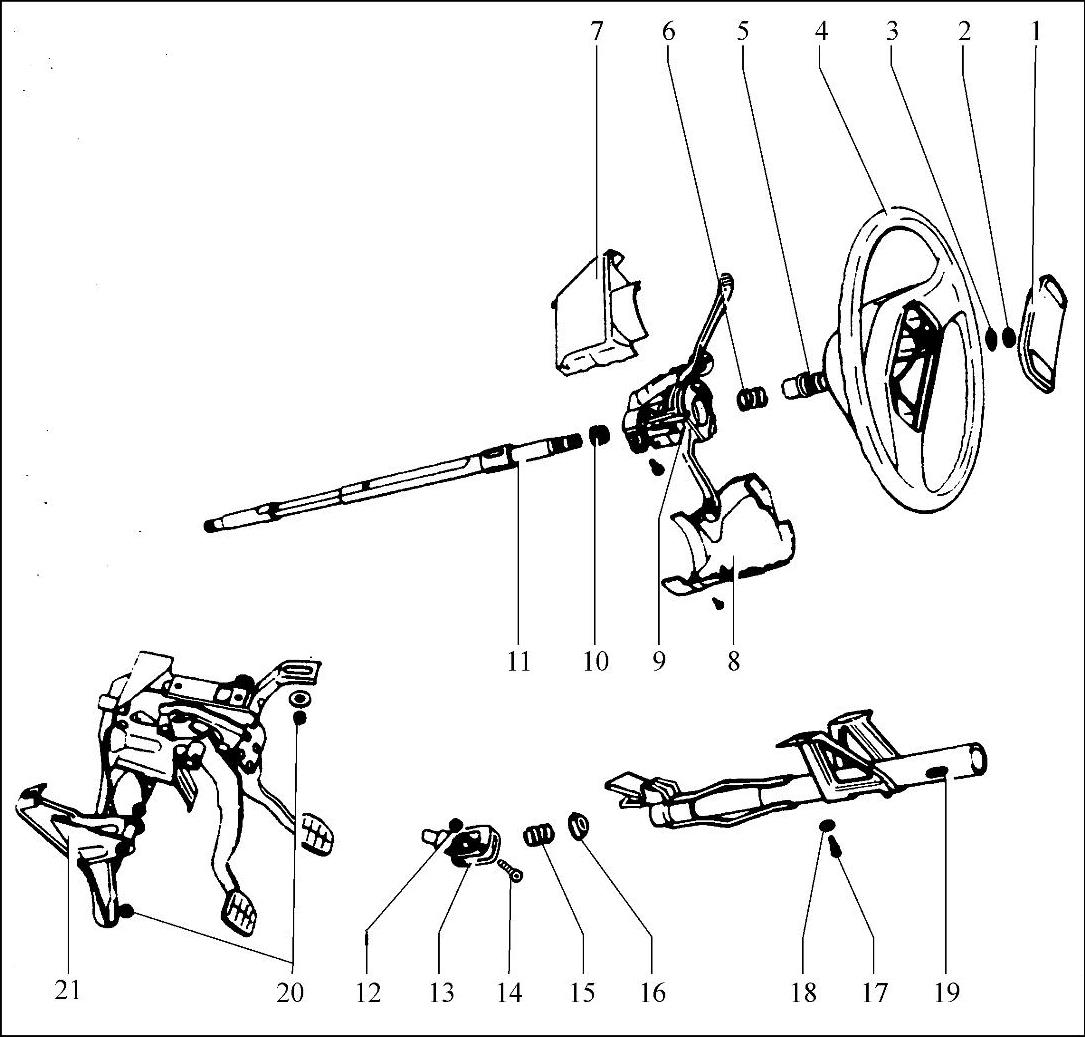 7 6 5 4 3 2 1

11 10 9 8

21 20 12 13 14 15 16 18 17 19