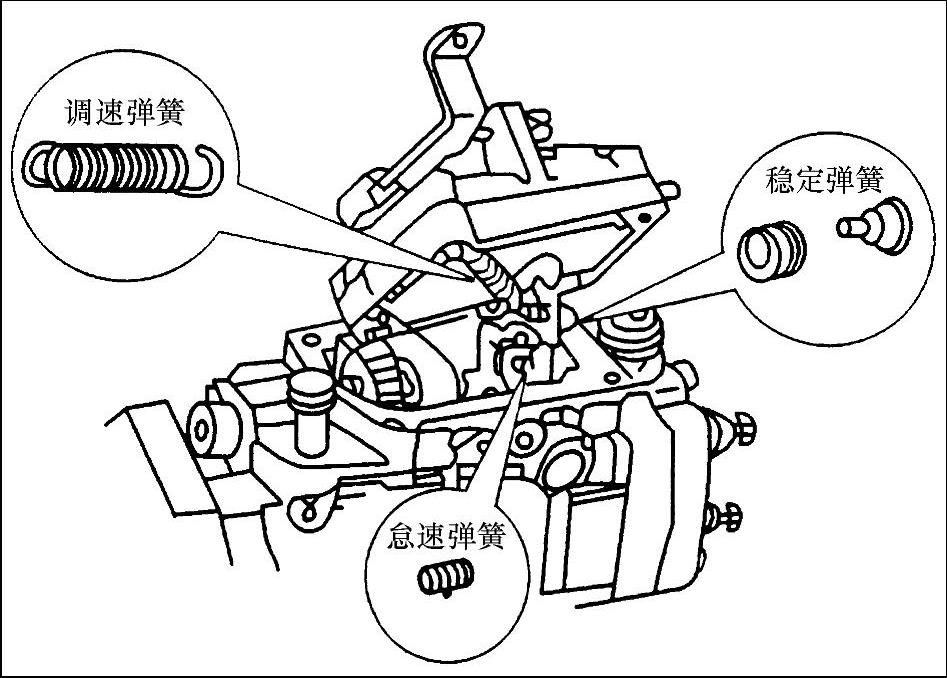 调速弹簧

稳定弹簧

怠速弹簧