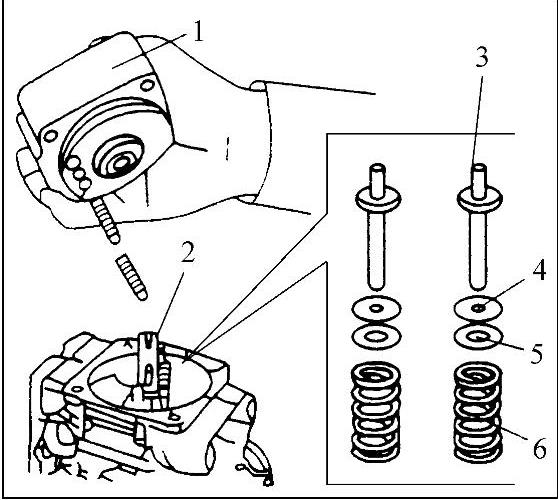 1
3
2
4
5
6