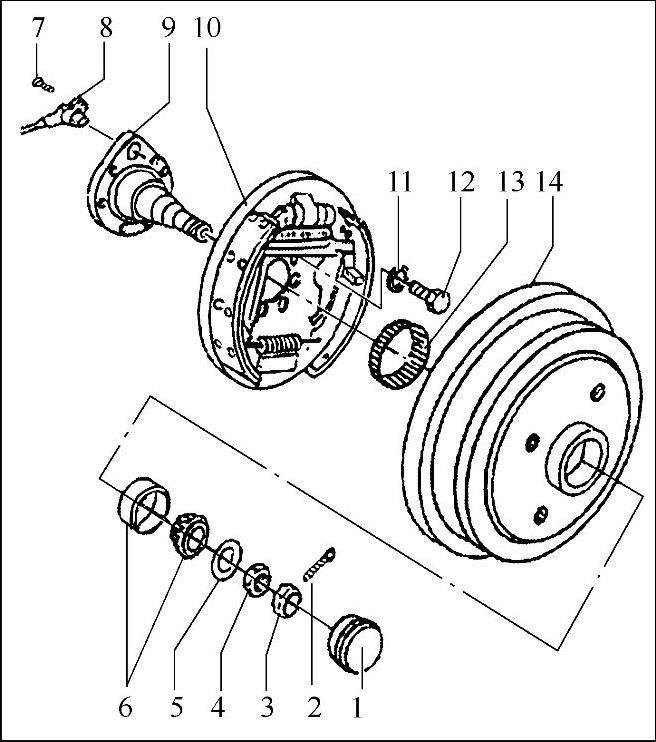 7 8 9 10
11 12 13 14
6 5 4 3 2 1