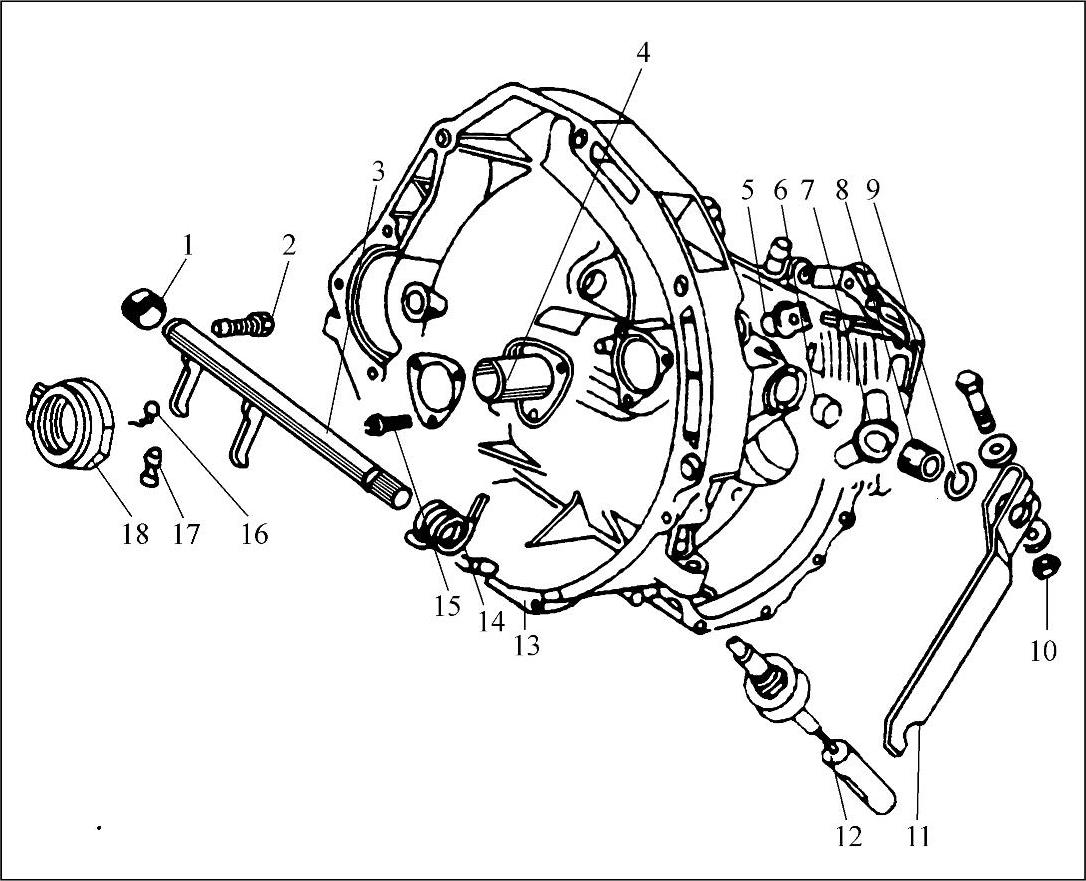 4
3
5 6 7 8 9
1 2
18 17 16
15 14 13
10
12 11