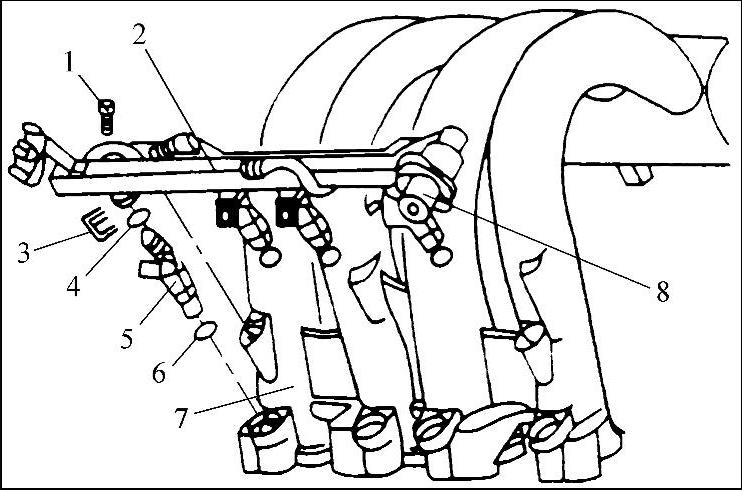 1
2
3
4
5
6
7
8