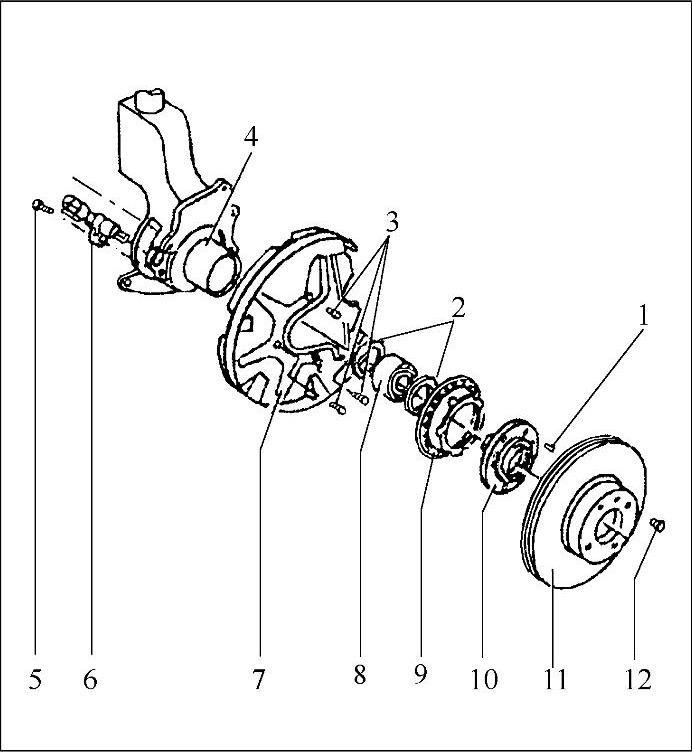 4
3
2
1
5
6
7
8
9
10
11
12