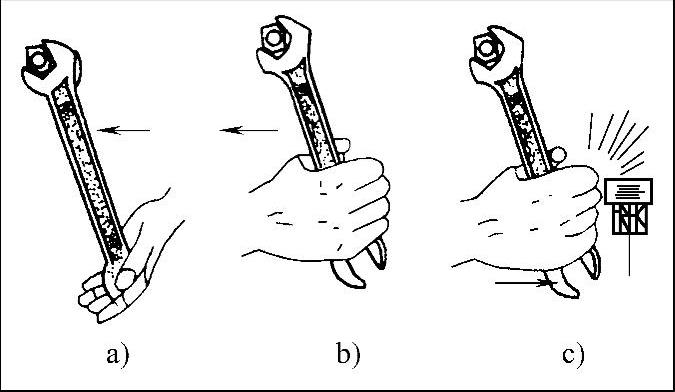 a)

b)

c)