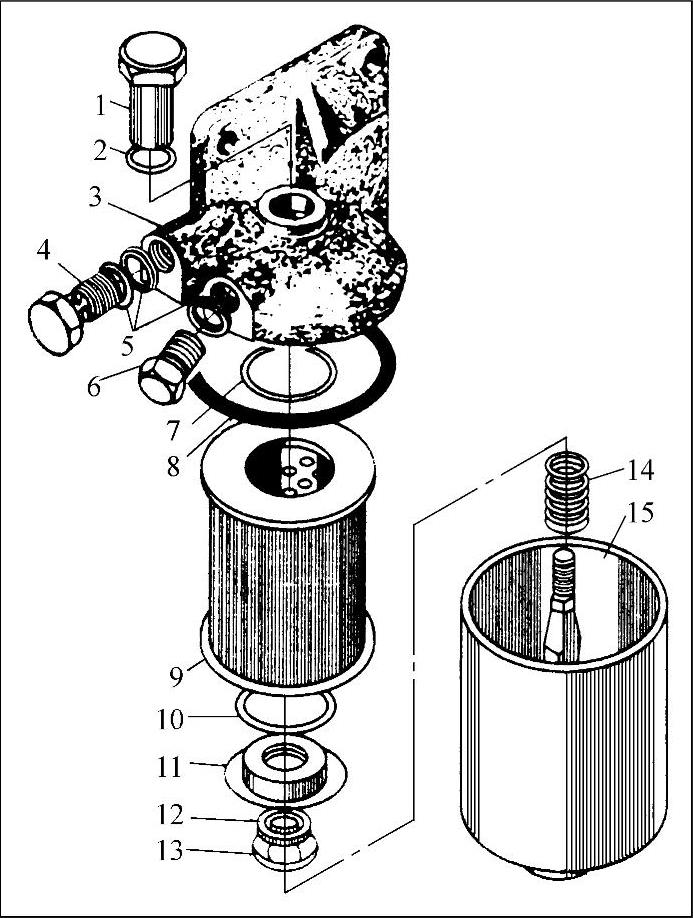 1
2
3
4
5
6
7
8
9
10
11
12
13
14
15